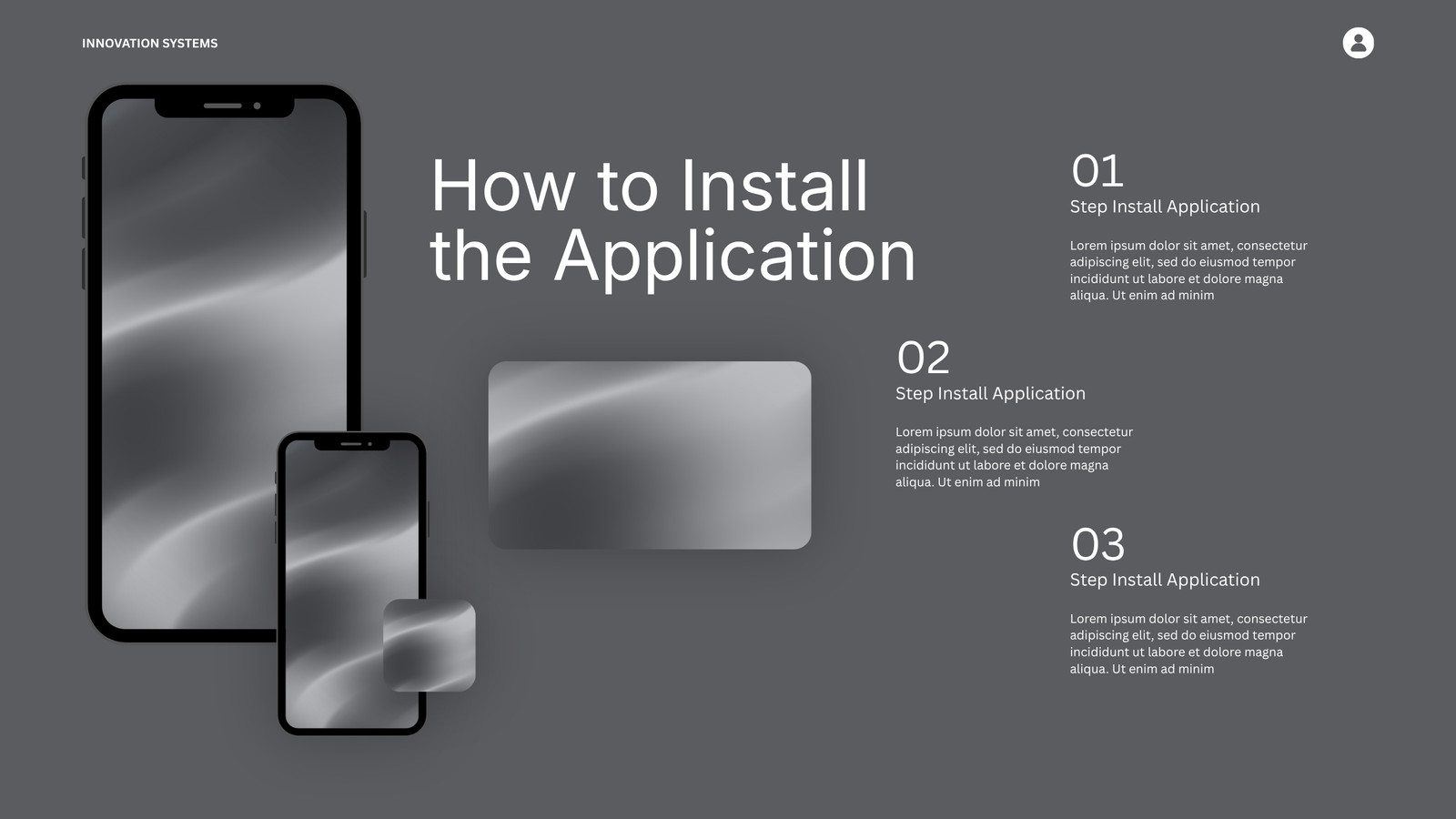 INNOVATION SYSTEMS

How to Install the Application

01
Step Install Application

Lorem ipsum dolor sit amet, consectetur adipiscing elit, sed do eiusmod tempor incididunt ut labore et dolore magna aliqua. Ut enim ad minim

02
Step Install Application

Lorem ipsum dolor sit amet, consectetur adipiscing elit, sed do eiusmod tempor incididunt ut labore et dolore magna aliqua. Ut enim ad minim

03
Step Install Application

Lorem ipsum dolor sit amet, consectetur adipiscing elit, sed do eiusmod tempor incididunt ut labore et dolore magna aliqua. Ut enim ad minim