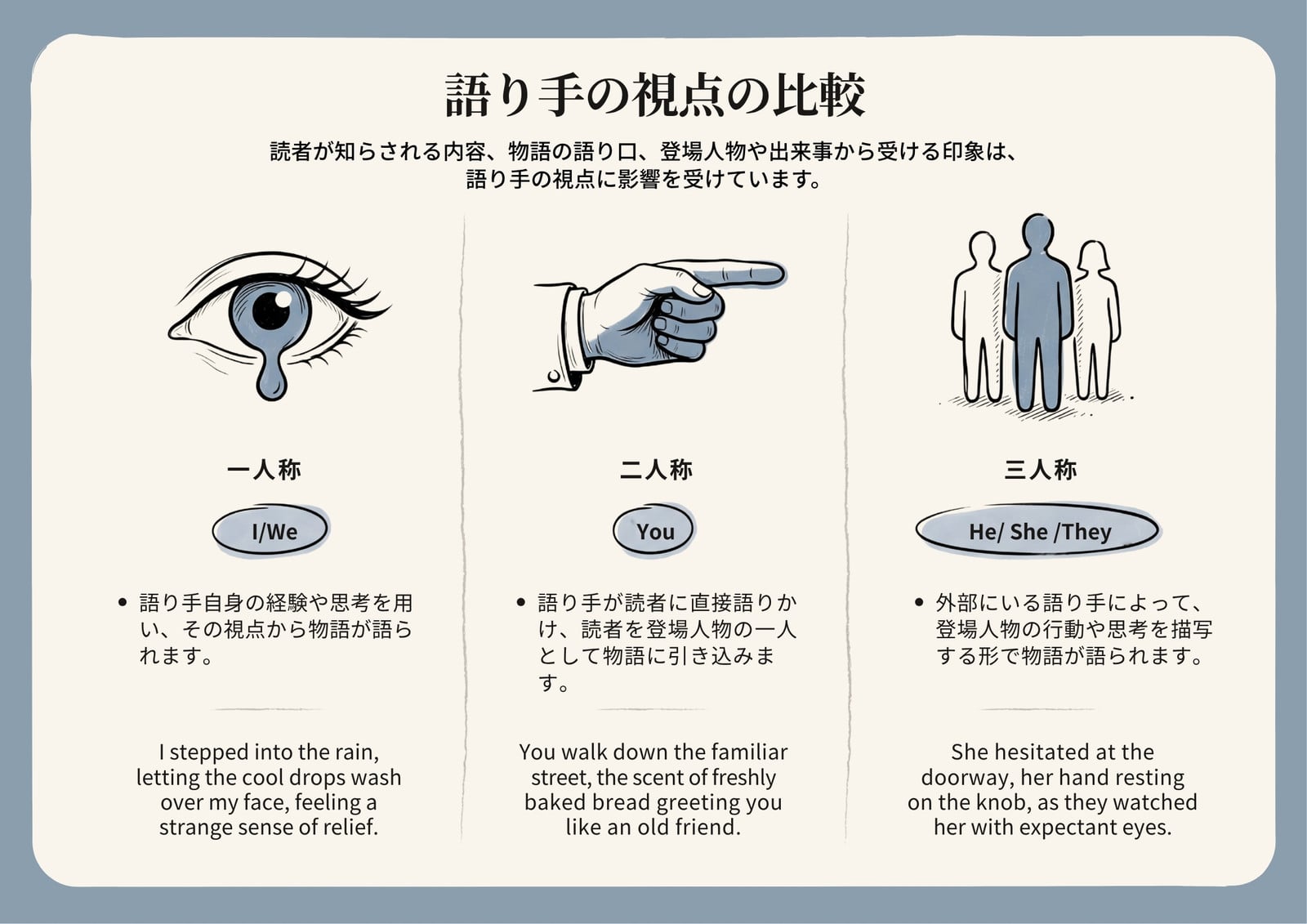 語り手の視点の比較

読者が知らされる内容、物語の語り口、登場人物や出来事から受ける印象は、語り手の視点に影響を受けています。

一人称

I/We

• 語り手自身の経験や思考を用い、その視点から物語が語られます。

I stepped into the rain, letting the cool drops wash over my face, feeling a strange sense of relief.

二人称

You

• 語り手が読者に直接語りかけ、読者を登場人物の一人として物語に引き込みます。

You walk down the familiar street, the scent of freshly baked bread greeting you like an old friend.

三人称

He/ She /They

• 外部にいる語り手によって、登場人物の行動や思考を描写する形で物語が語られます。

She hesitated at the doorway, her hand resting on the knob, as they watched her with expectant eyes.