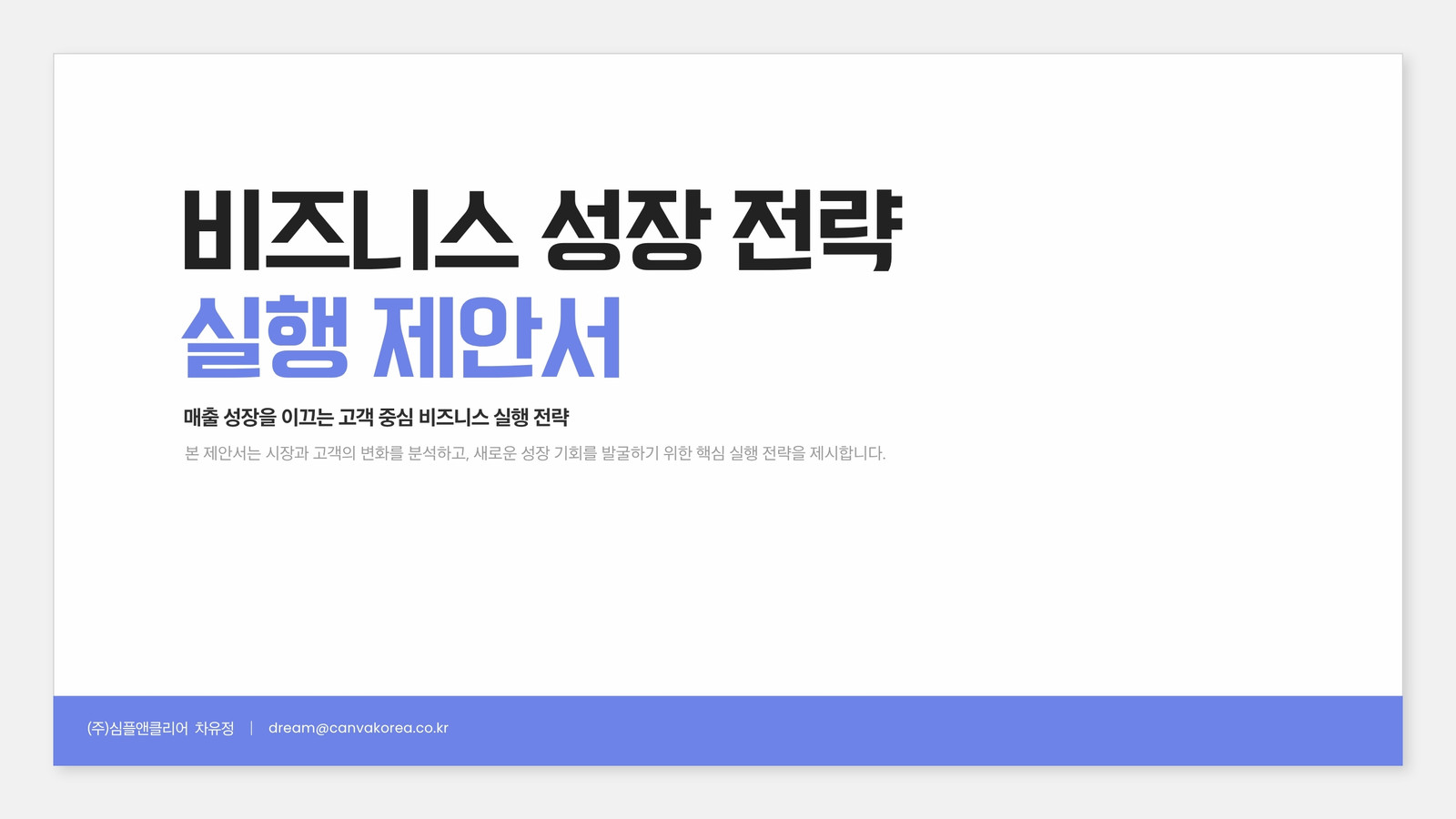 비즈니스 성장 전략
실행 제안서

매출 성장을 이끄는 고객 중심 비즈니스 실행 전략

본 제안서는 시장과 고객의 변화를 분석하고, 새로운 성장 기회를 발굴하기 위한 핵심 실행 전략을 제시합니다.

(주)심플앤클리어 차유정 | dream@canvakorea.co.kr