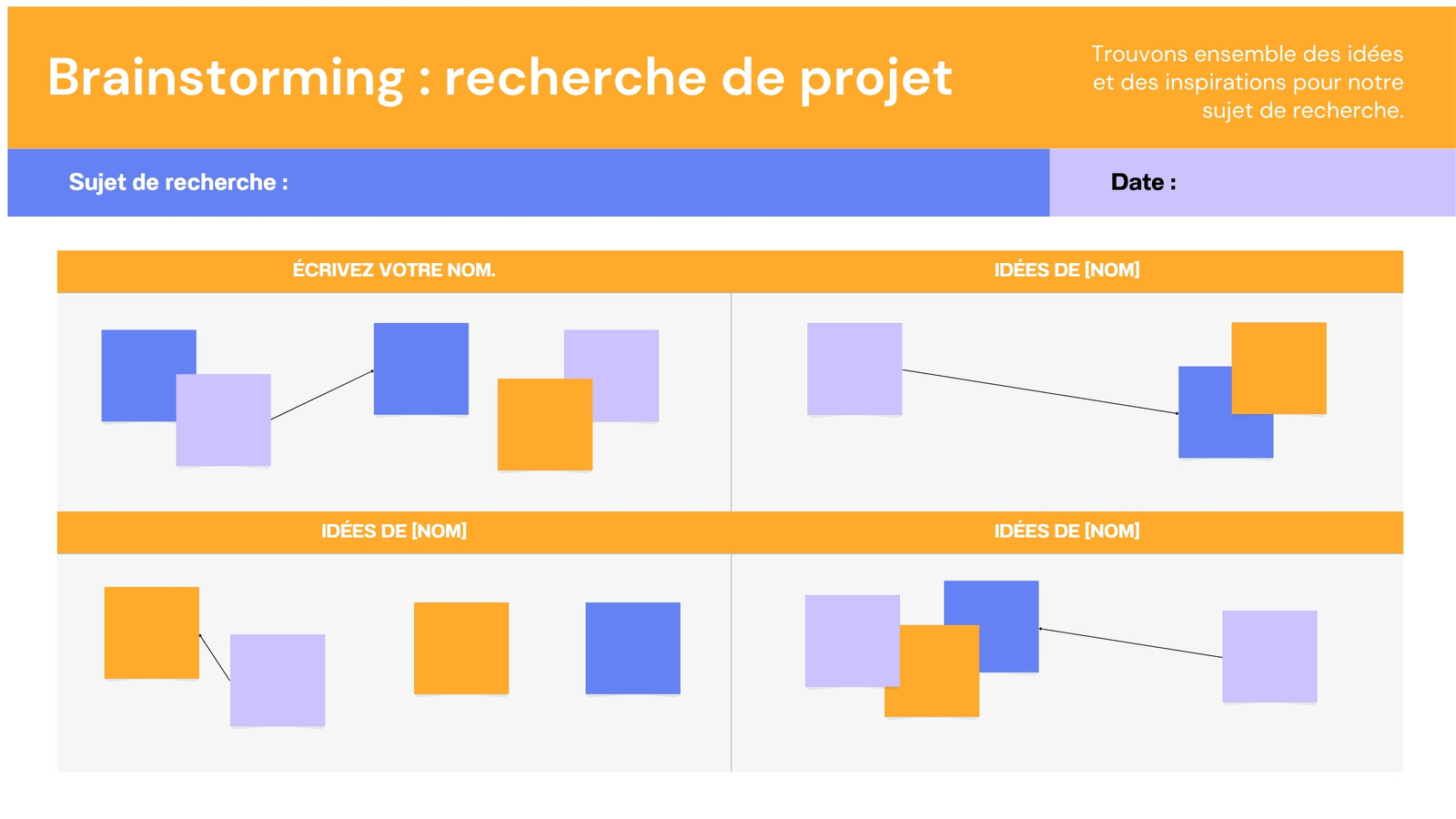 Brainstorming : recherche de projet

Trouvons ensemble des idées et des inspirations pour notre sujet de recherche.

Sujet de recherche :

Date :

ÉCRIVEZ VOTRE NOM.

IDÉES DE [NOM]

IDÉES DE [NOM]

IDÉES DE [NOM]