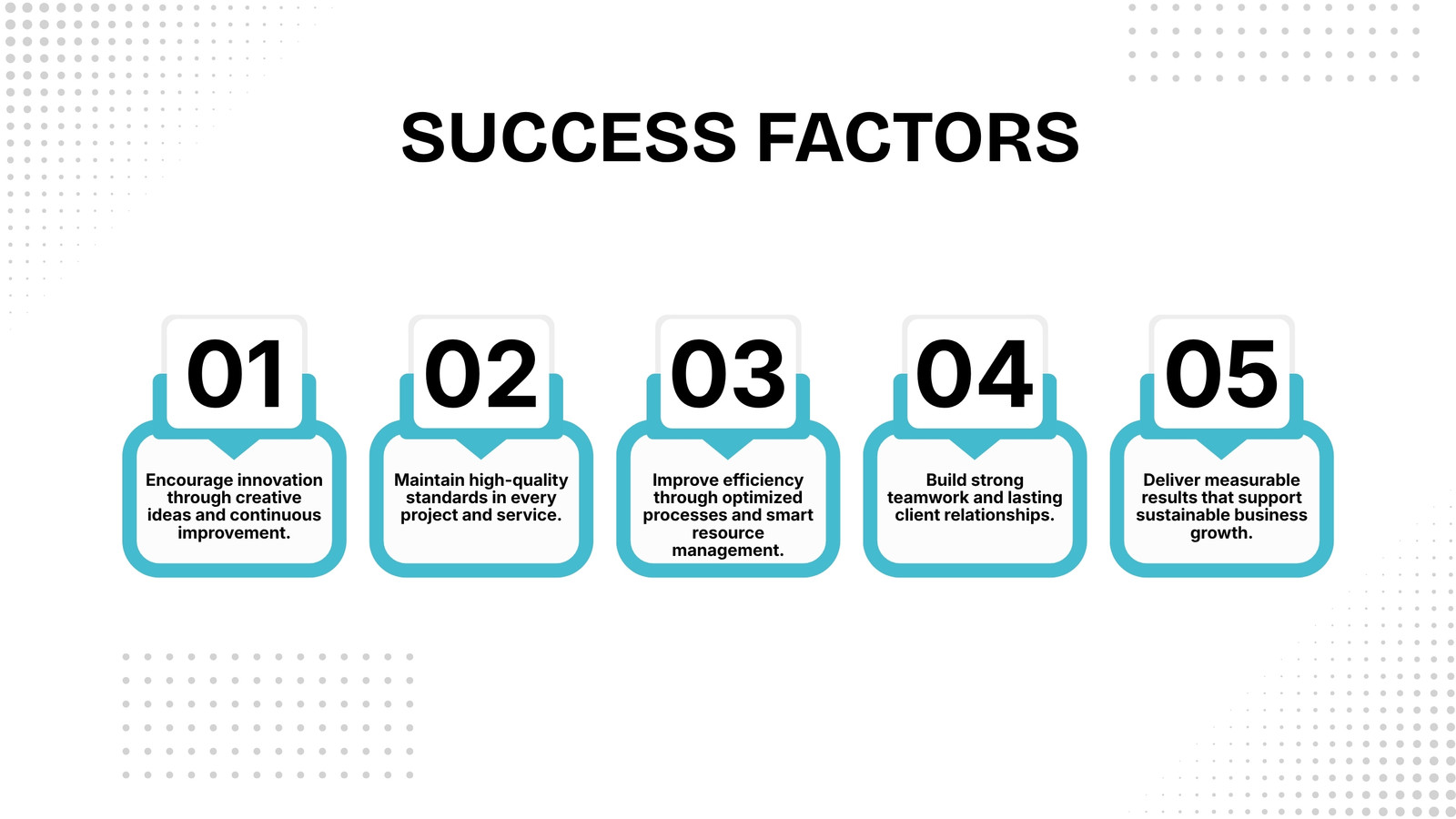 SUCCESS FACTORS

01

Encourage innovation through creative ideas and continuous improvement.

02

Maintain high-quality standards in every project and service.

03

Improve efficiency through optimized processes and smart resource management.

04

Build strong teamwork and lasting client relationships.

05

Deliver measurable results that support sustainable business growth.