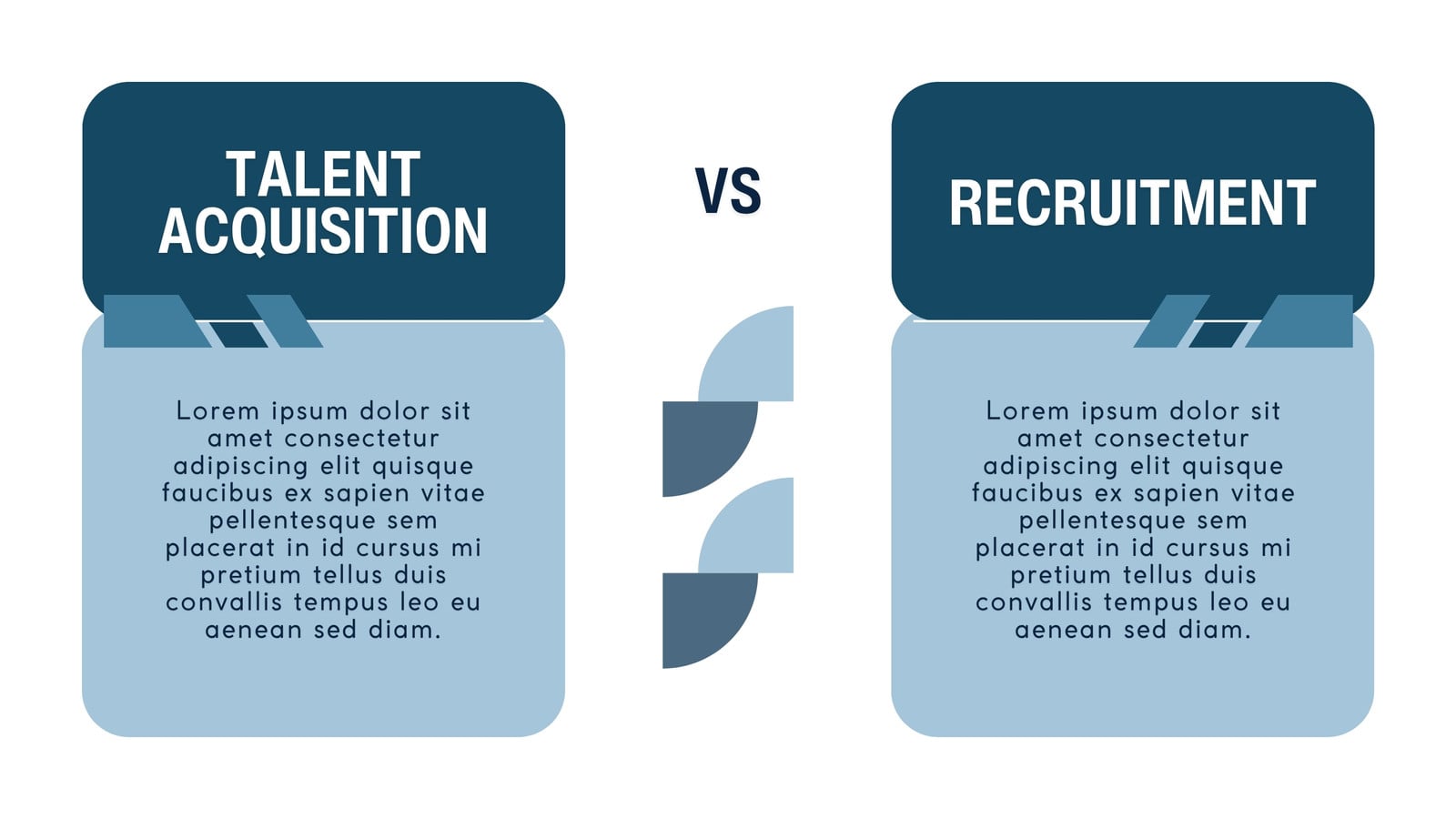 TALENT ACQUISITION

Lorem ipsum dolor sit amet consectetur adipiscing elit quisque faucibus ex sapien vitae pellentesque sem placerat in id cursus mi pretium tellus duis convallis tempus leo eu aenean sed diam.

VS

RECRUITMENT

Lorem ipsum dolor sit amet consectetur adipiscing elit quisque faucibus ex sapien vitae pellentesque sem placerat in id cursus mi pretium tellus duis convallis tempus leo eu aenean sed diam.