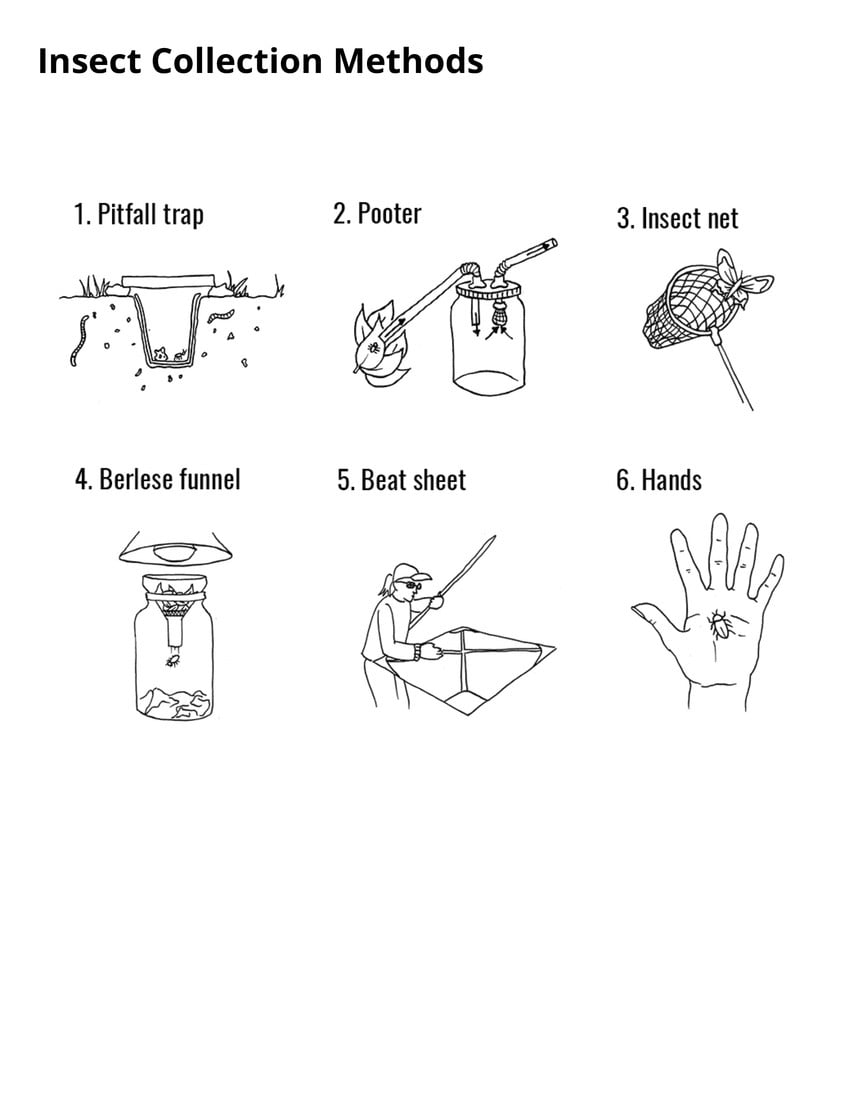 Insect Collection Methods

1. Pitfall trap

2. Pooter

3. Insect net

4. Berlese funnel

5. Beat sheet

6. Hands