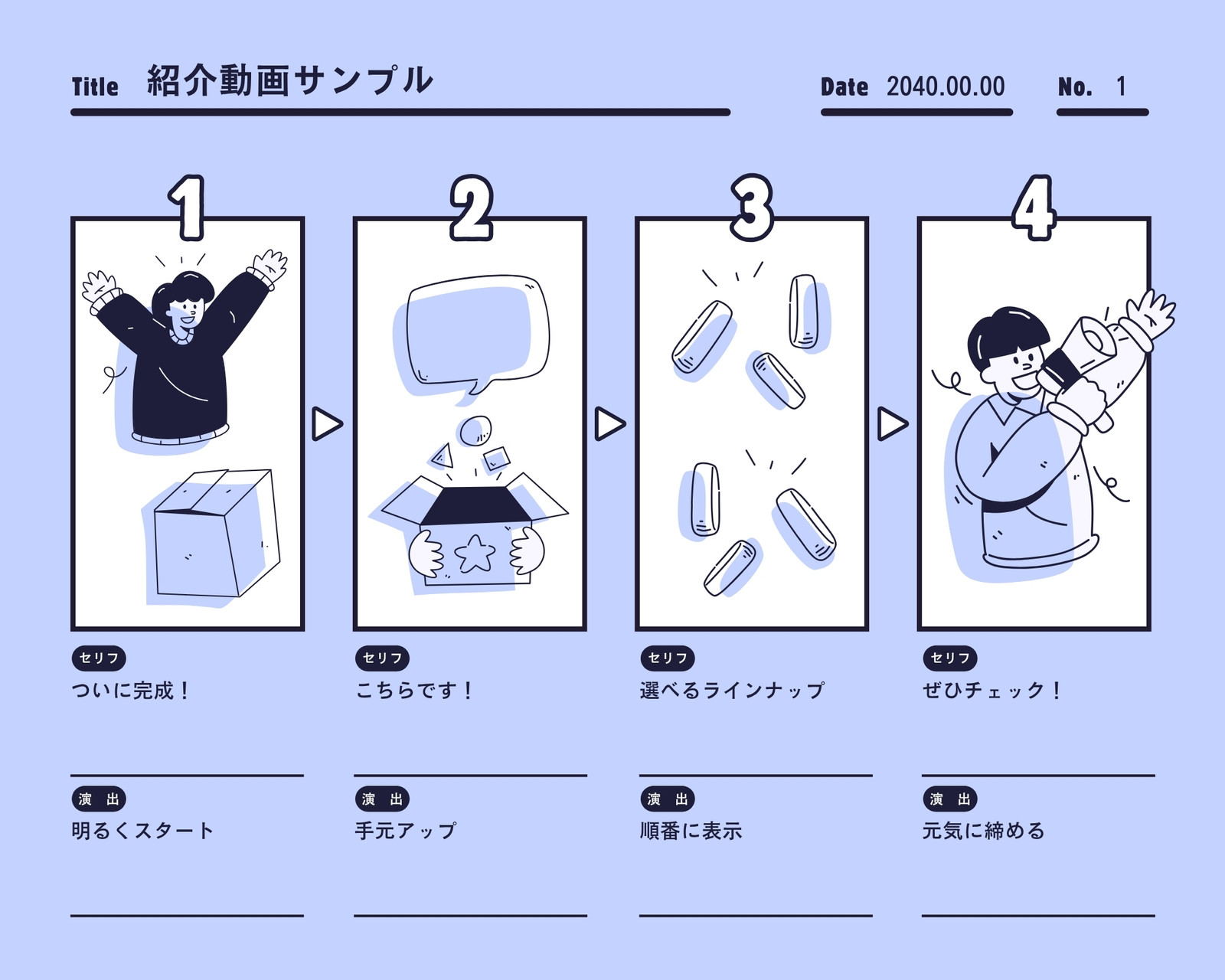 Title 紹介動画サンプル

Date 2040.00.00

No. 1

1

セリフ
ついに完成！

演 出
明るくスタート

2

セリフ
こちらです！

演 出
手元アップ

3

セリフ
選べるラインナップ

演 出
順番に表示

4

セリフ
ぜひチェック！

演 出
元気に締める