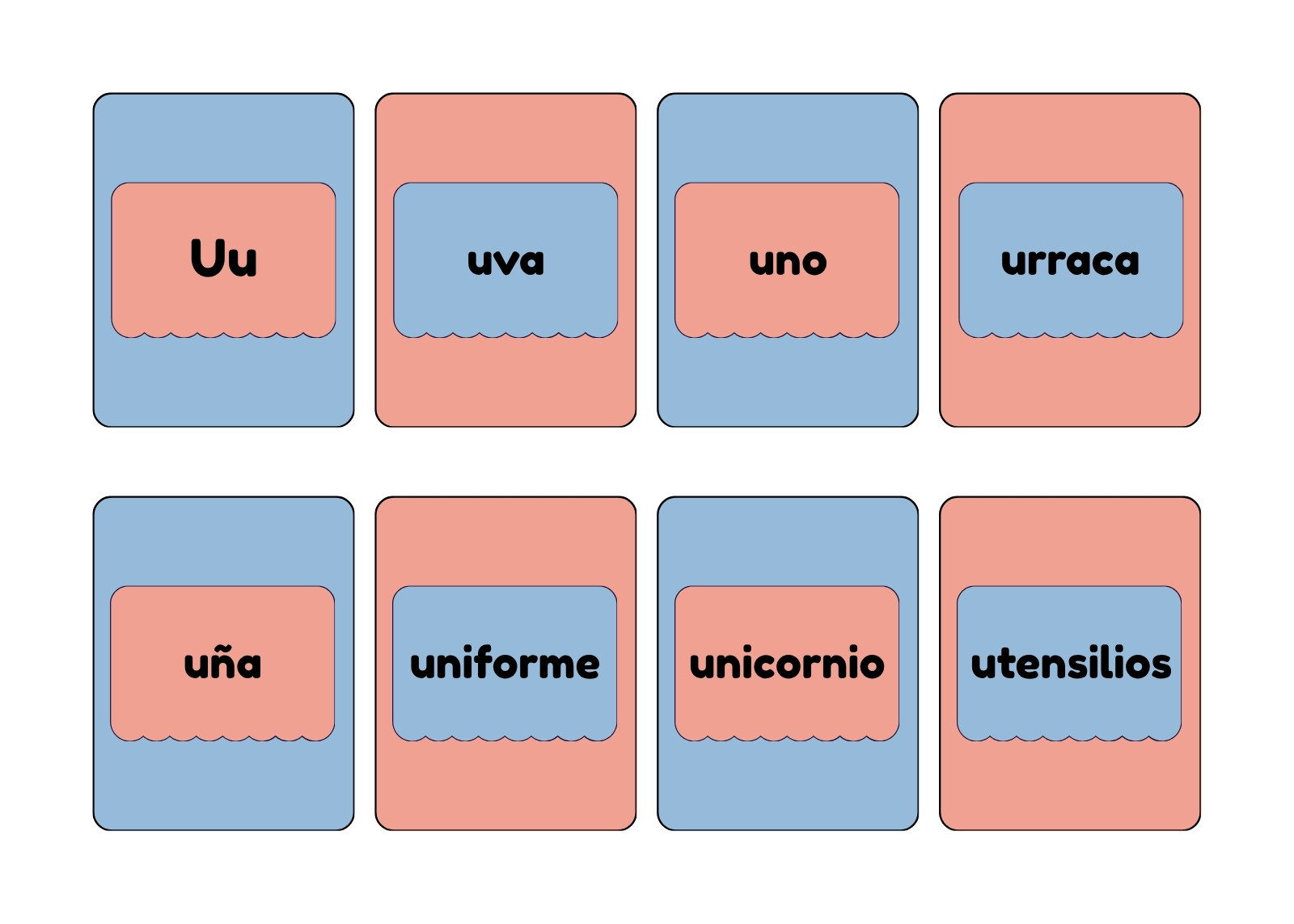 Uu

uva

uno

urraca

uña

uniforme

unicornio

utensilios