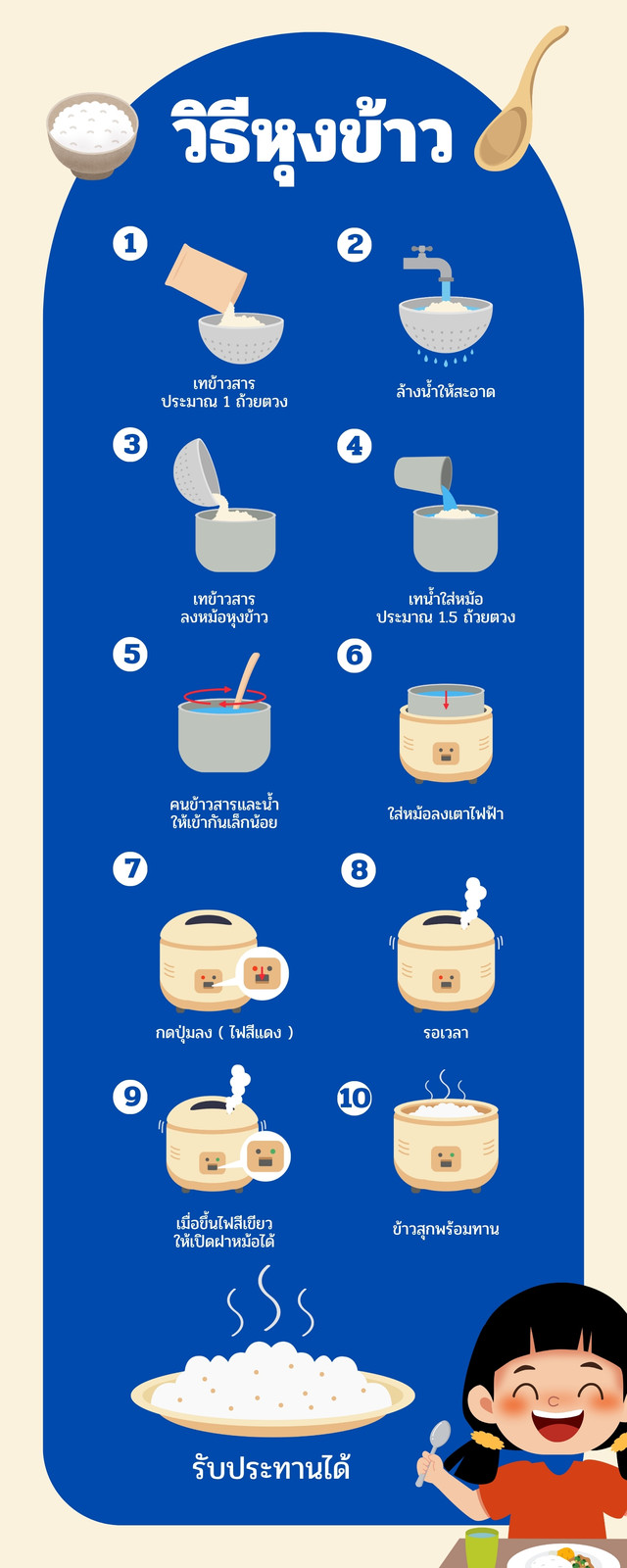 วิธีหุงข้าว

1
เทข้าวสาร
ประมาณ 1 ถ้วยตวง

2
ล้างน้ำให้สะอาด

3
เทข้าวสาร
ลงหม้อหุงข้าว

4
เทน้ำใส่หม้อ
ประมาณ 1.5 ถ้วยตวง

5
คนข้าวสารและน้ำ
ให้เข้ากันเล็กน้อย

6
ใส่หม้อลงเตาไฟฟ้า

7
กดปุ่มลง ( ไฟสีแดง )

8
รอเวลา

9
เมื่อขึ้นไฟสีเขียว
ให้เปิดฝาหม้อได้

10
ข้าวสุกพร้อมทาน

รับประทานได้