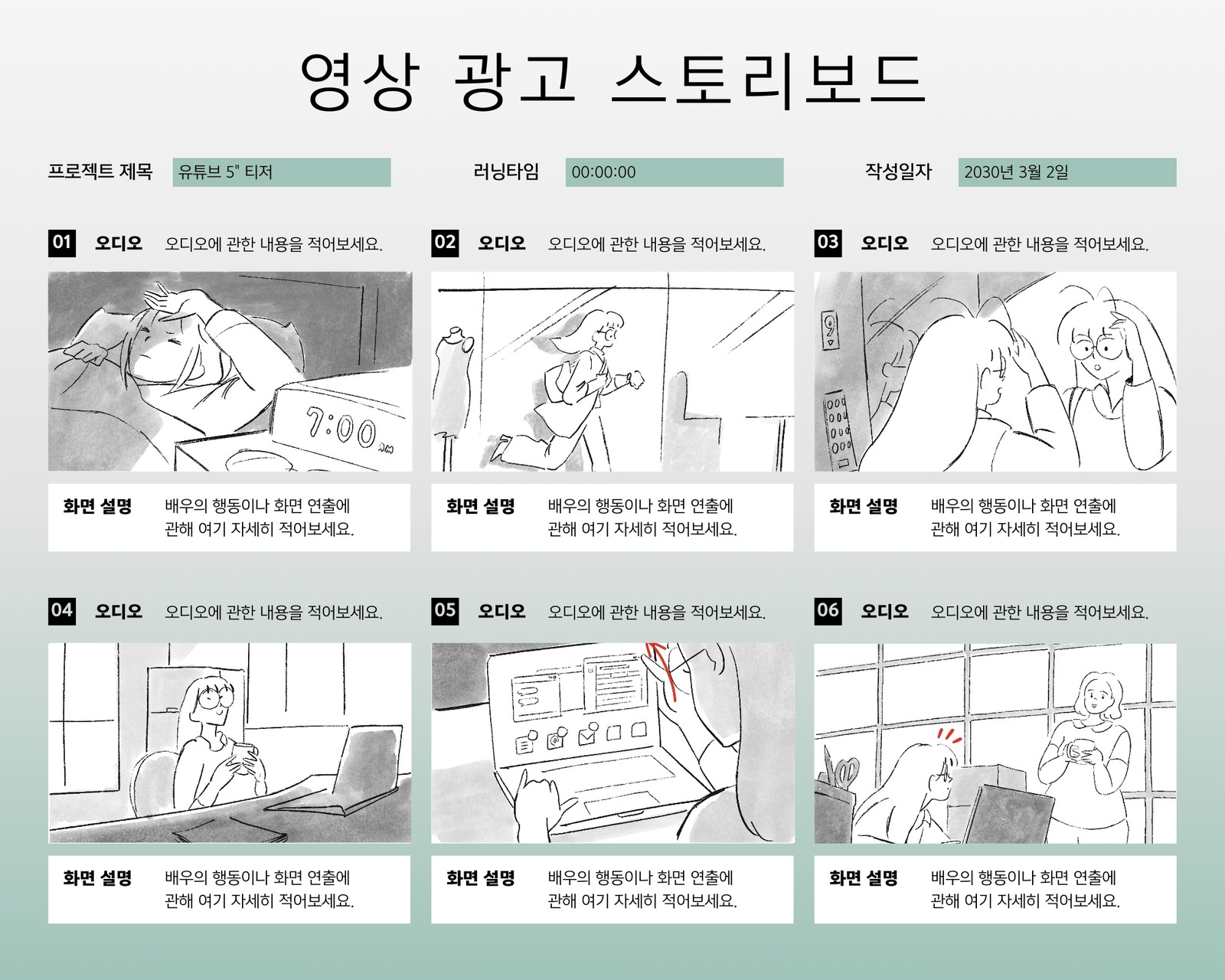 영상 광고 스토리보드

프로젝트 제목 유튜브 5" 티저

러닝타임 00:00:00

작성일자 2030년 3월 2일

01 오디오 오디오에 관한 내용을 적어보세요.

7:00 AM

화면 설명 배우의 행동이나 화면 연출에 관해 여기 자세히 적어보세요.

02 오디오 오디오에 관한 내용을 적어보세요.

화면 설명 배우의 행동이나 화면 연출에 관해 여기 자세히 적어보세요.

03 오디오 오디오에 관한 내용을 적어보세요.

화면 설명 배우의 행동이나 화면 연출에 관해 여기 자세히 적어보세요.

04 오디오 오디오에 관한 내용을 적어보세요.

화면 설명 배우의 행동이나 화면 연출에 관해 여기 자세히 적어보세요.

05 오디오 오디오에 관한 내용을 적어보세요.

화면 설명 배우의 행동이나 화면 연출에 관해 여기 자세히 적어보세요.

06 오디오 오디오에 관한 내용을 적어보세요.

화면 설명 배우의 행동이나 화면 연출에 관해 여기 자세히 적어보세요.