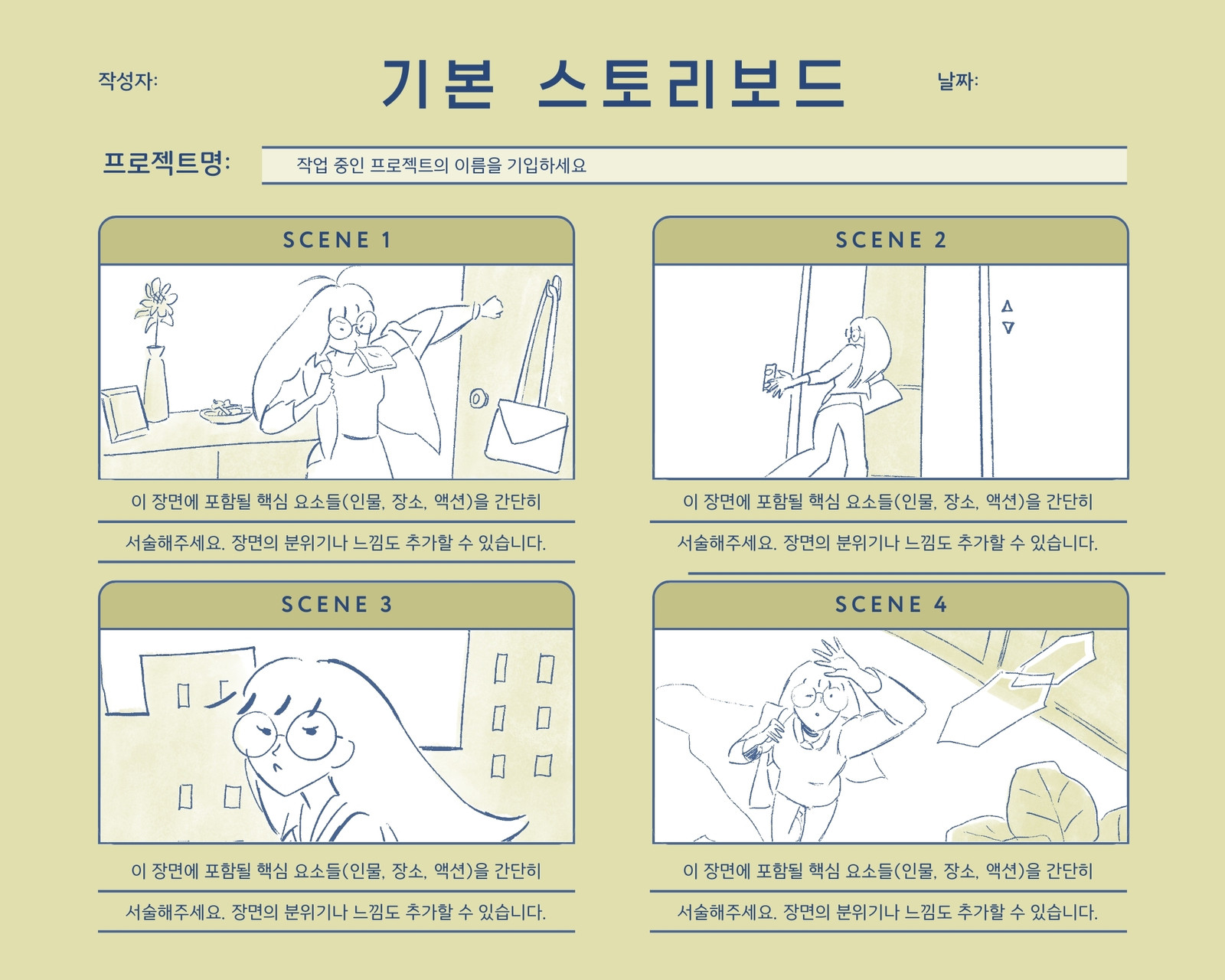 작성자:

기본 스토리보드

날짜:

프로젝트명:

작업 중인 프로젝트의 이름을 기입하세요

SCENE 1

이 장면에 포함될 핵심 요소들(인물, 장소, 액션)을 간단히 서술해주세요. 장면의 분위기나 느낌도 추가할 수 있습니다.

SCENE 2

이 장면에 포함될 핵심 요소들(인물, 장소, 액션)을 간단히 서술해주세요. 장면의 분위기나 느낌도 추가할 수 있습니다.

SCENE 3

이 장면에 포함될 핵심 요소들(인물, 장소, 액션)을 간단히 서술해주세요. 장면의 분위기나 느낌도 추가할 수 있습니다.

SCENE 4

이 장면에 포함될 핵심 요소들(인물, 장소, 액션)을 간단히 서술해주세요. 장면의 분위기나 느낌도 추가할 수 있습니다.