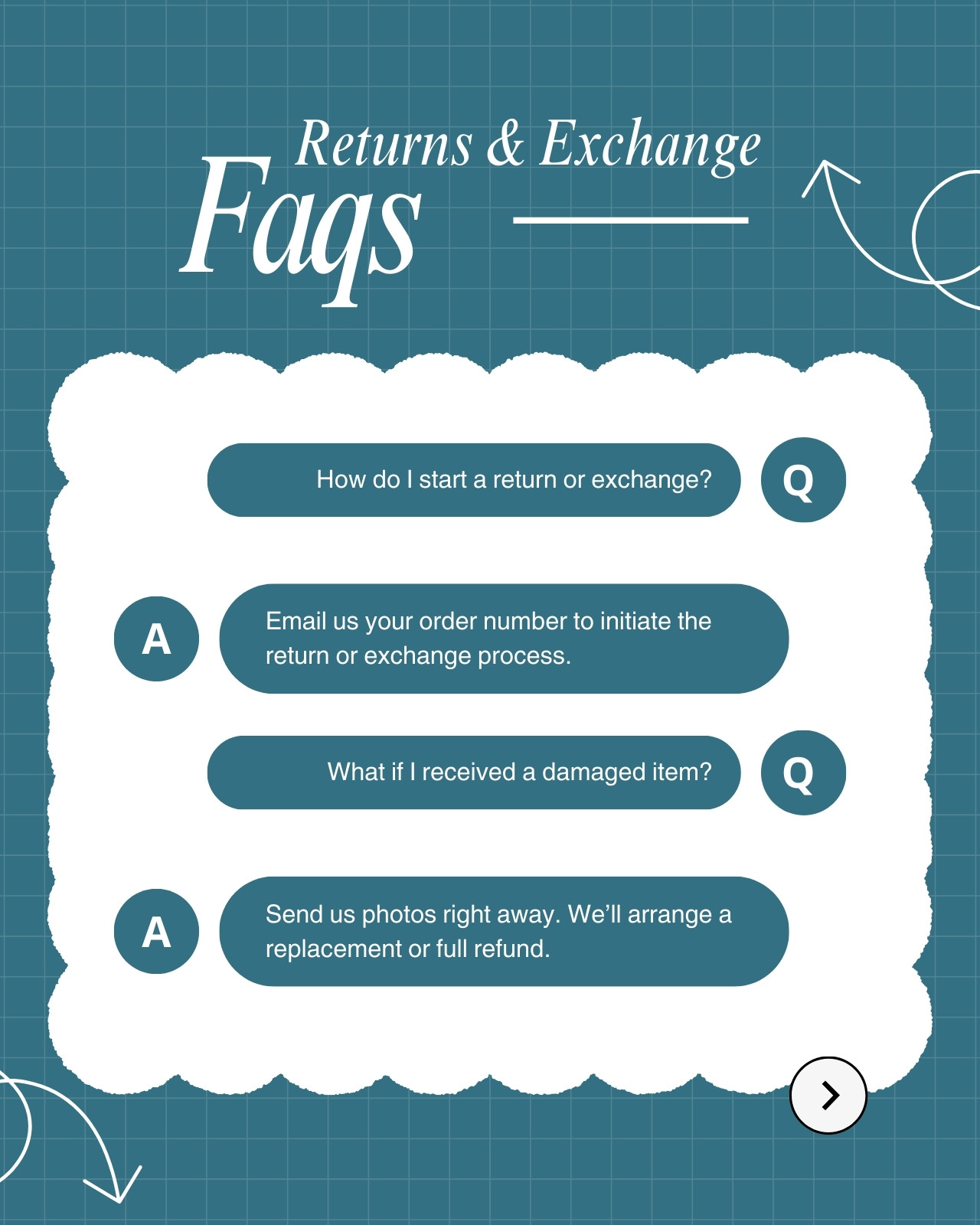 Returns & Exchange
Faqs

How do I start a return or exchange?
Q

A
Email us your order number to initiate the return or exchange process.

What if I received a damaged item?
Q

A
Send us photos right away. We'll arrange a replacement or full refund.