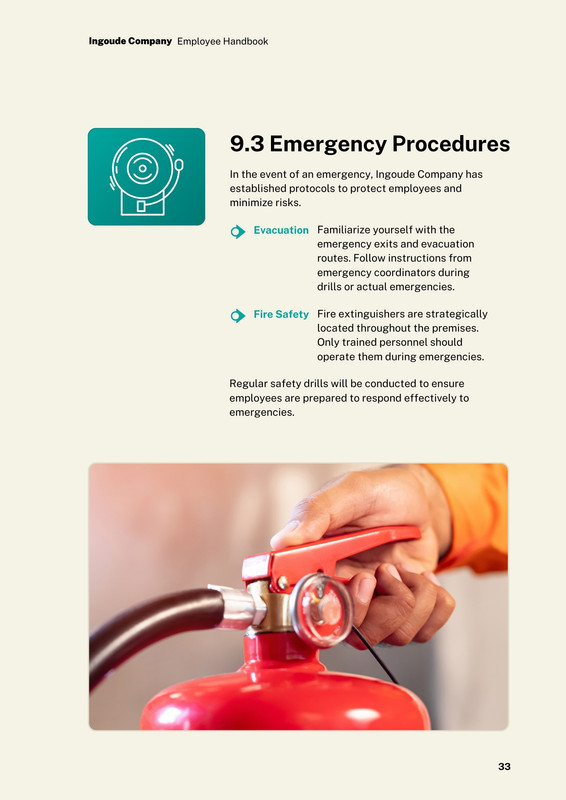 Ingoude Company Employee Handbook

9.3 Emergency Procedures

In the event of an emergency, Ingoude Company has established protocols to protect employees and minimize risks.

Evacuation Familiarize yourself with the emergency exits and evacuation routes. Follow instructions from emergency coordinators during drills or actual emergencies.

Fire Safety Fire extinguishers are strategically located throughout the premises. Only trained personnel should operate them during emergencies.

Regular safety drills will be conducted to ensure employees are prepared to respond effectively to emergencies.

33