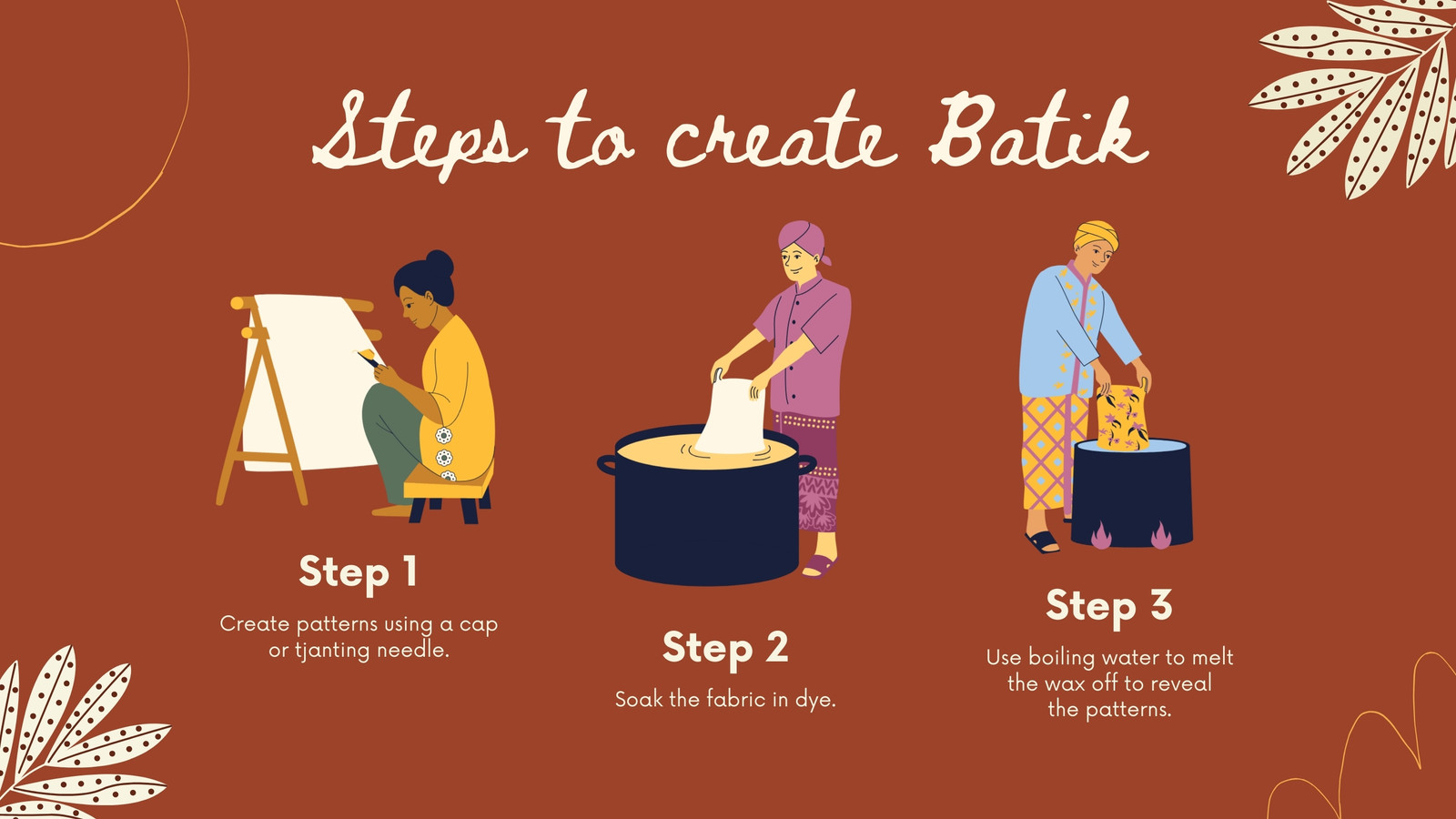 Steps to create Batik

Step 1
Create patterns using a cap or tjanting needle.

Step 2
Soak the fabric in dye.

Step 3
Use boiling water to melt the wax off to reveal the patterns.