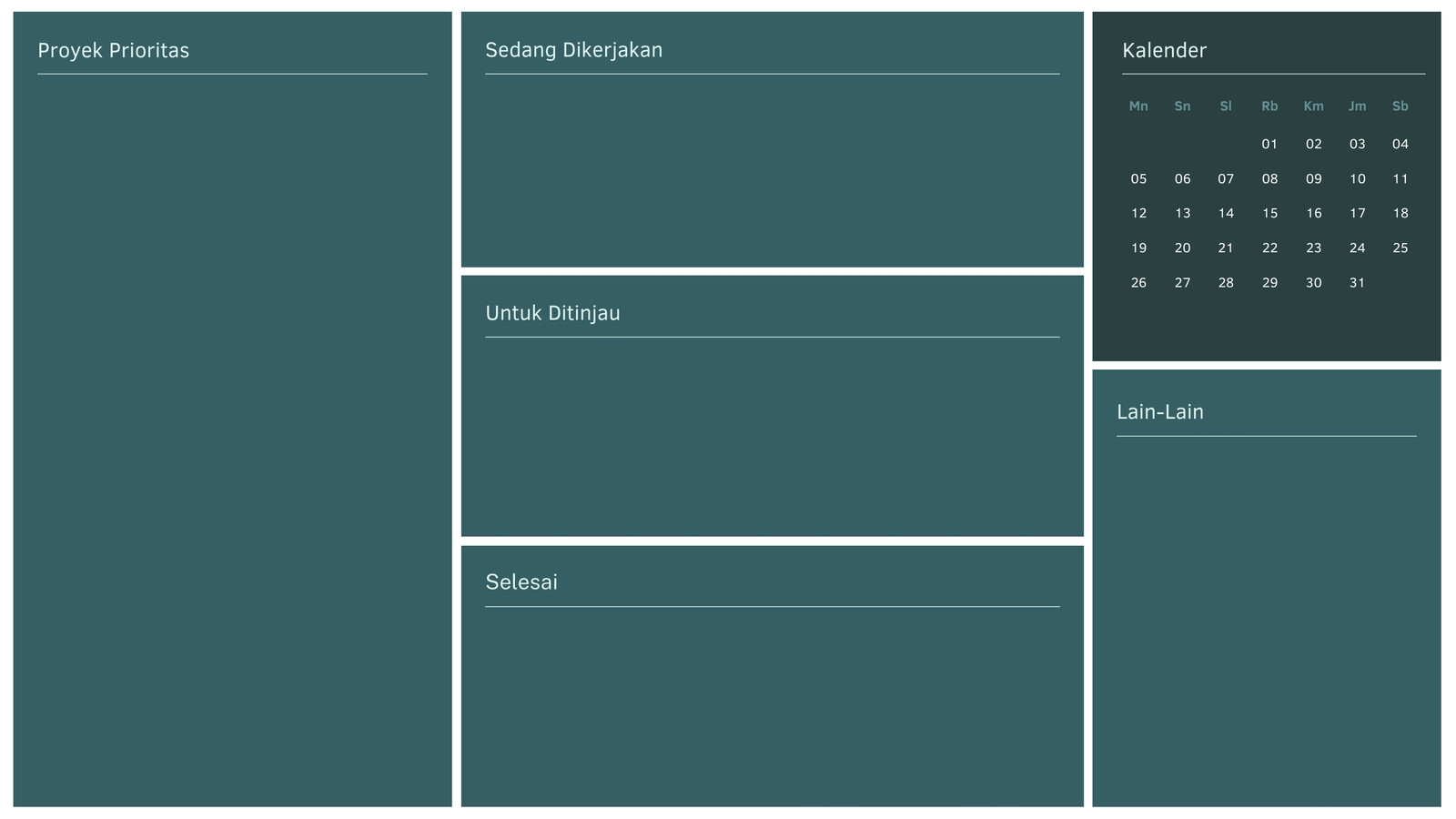 Proyek Prioritas

Sedang Dikerjakan

Untuk Ditinjau

Selesai

Kalender

| Mn | Sn | Sl | Rb | Km | Jm | Sb |
|---|---|---|---|---|---|---|
| | | | 01 | 02 | 03 | 04 |
| 05 | 06 | 07 | 08 | 09 | 10 | 11 |
| 12 | 13 | 14 | 15 | 16 | 17 | 18 |
| 19 | 20 | 21 | 22 | 23 | 24 | 25 |
| 26 | 27 | 28 | 29 | 30 | 31 | |

Lain-Lain