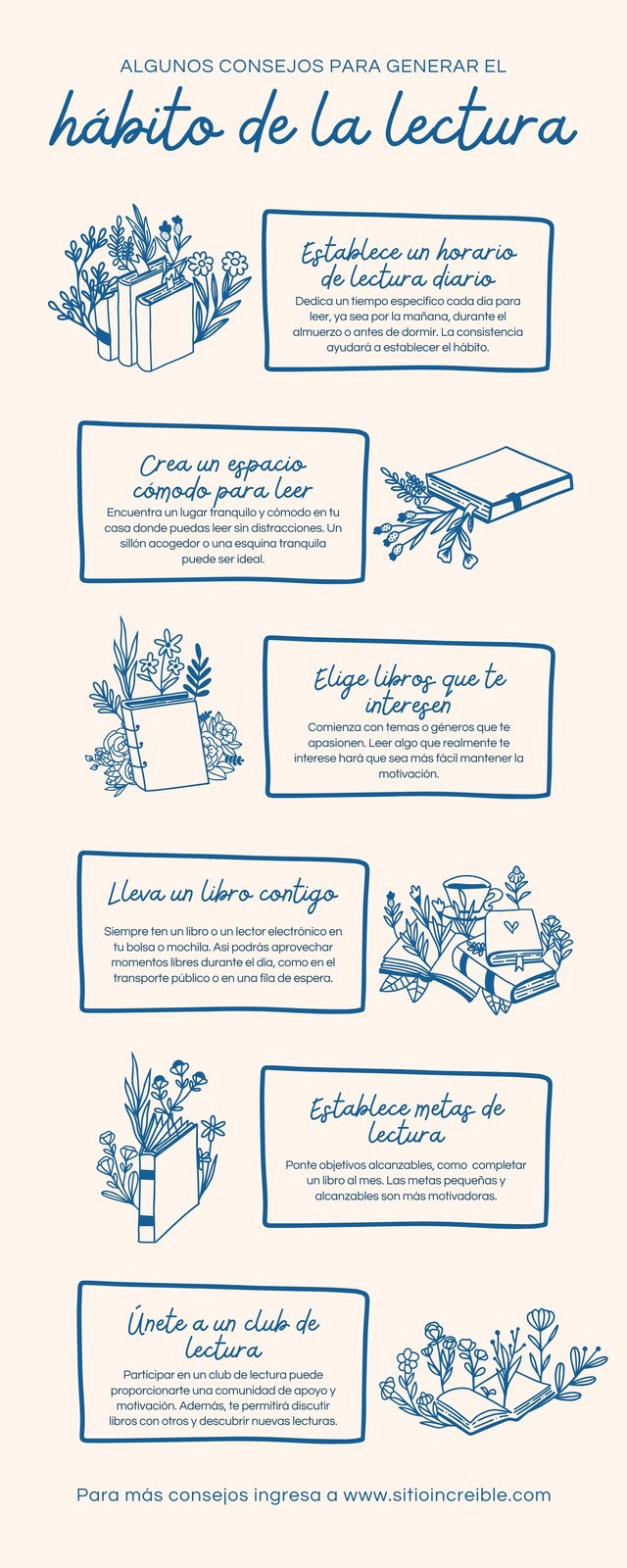 ALGUNOS CONSEJOS PARA GENERAR EL

hábito de la lectura

Establece un horario de lectura diario

Dedica un tiempo específico cada día para leer, ya sea por la mañana, durante el almuerzo o antes de dormir. La consistencia ayudará a establecer el hábito.

Crea un espacio cómodo para leer

Encuentra un lugar tranquilo y cómodo en tu casa donde puedas leer sin distracciones. Un sillón acogedor o una esquina tranquila puede ser ideal.

Elige libros que te interesen

Comienza con temas o géneros que te apasionen. Leer algo que realmente te interese hará que sea más fácil mantener la motivación.

Lleva un libro contigo

Siempre ten un libro o un lector electrónico en tu bolsa o mochila. Así podrás aprovechar momentos libres durante el día, como en el transporte público o en una fila de espera.

Establece metas de lectura

Ponte objetivos alcanzables, como completar un libro al mes. Las metas pequeñas y alcanzables son más motivadoras.

Únete a un club de lectura

Participar en un club de lectura puede proporcionarte una comunidad de apoyo y motivación. Además, te permitirá discutir libros con otros y descubrir nuevas lecturas.

Para más consejos ingresa a www.sitioincreible.com