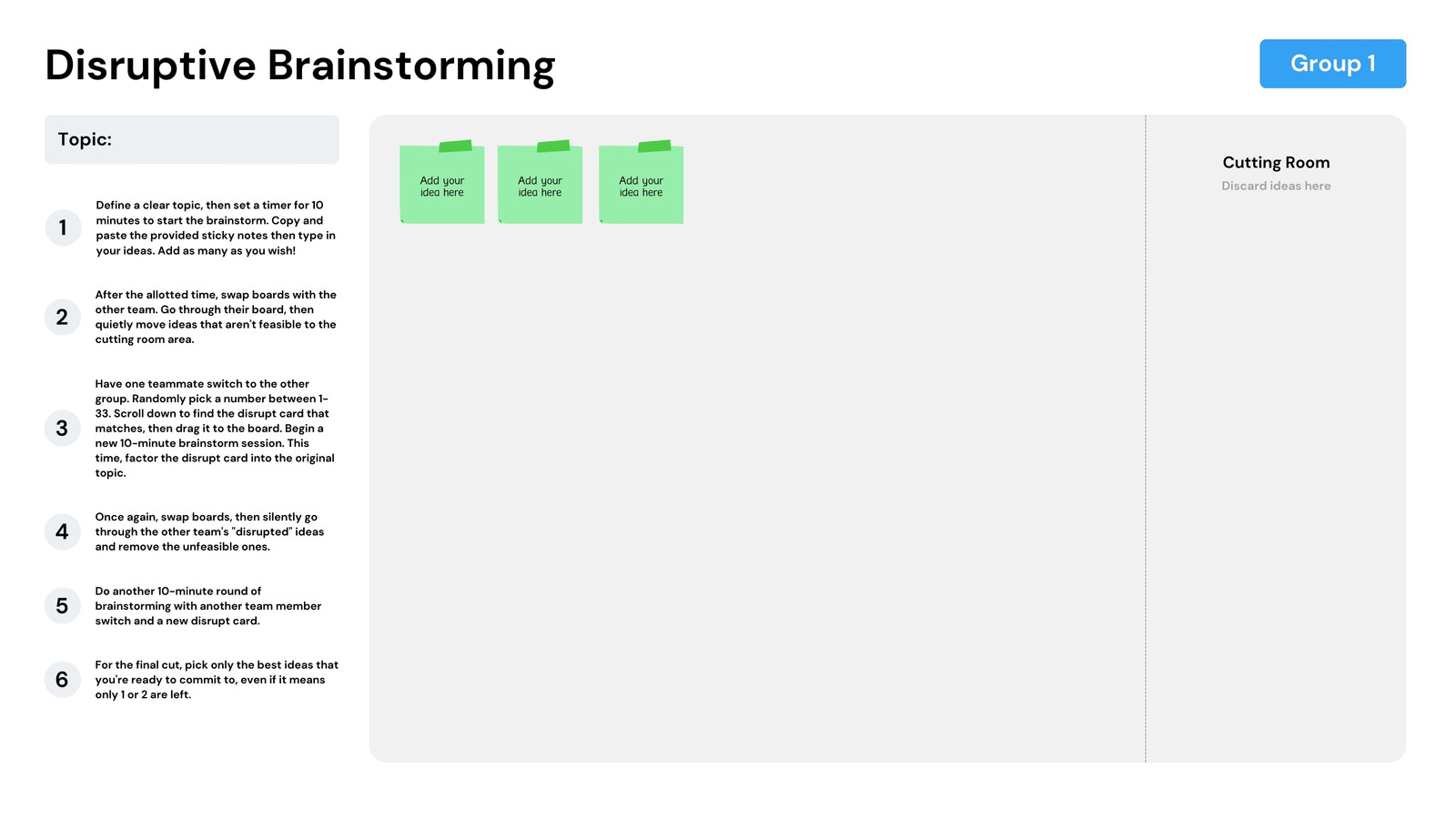 Disruptive Brainstorming

Group 1

Topic:

1
Define a clear topic, then set a timer for 10 minutes to start the brainstorm. Copy and paste the provided sticky notes then type in your ideas. Add as many as you wish!

2
After the allotted time, swap boards with the other team. Go through their board, then quietly move ideas that aren't feasible to the cutting room area.

3
Have one teammate switch to the other group. Randomly pick a number between 1-33. Scroll down to find the disrupt card that matches, then drag it to the board. Begin a new 10-minute brainstorm session. This time, factor the disrupt card into the original topic.

4
Once again, swap boards, then silently go through the other team's "disrupted" ideas and remove the unfeasible ones.

5
Do another 10-minute round of brainstorming with another team member switch and a new disrupt card.

6
For the final cut, pick only the best ideas that you're ready to commit to, even if it means only 1 or 2 are left.

Add your idea here

Add your idea here

Add your idea here

Cutting Room
Discard ideas here