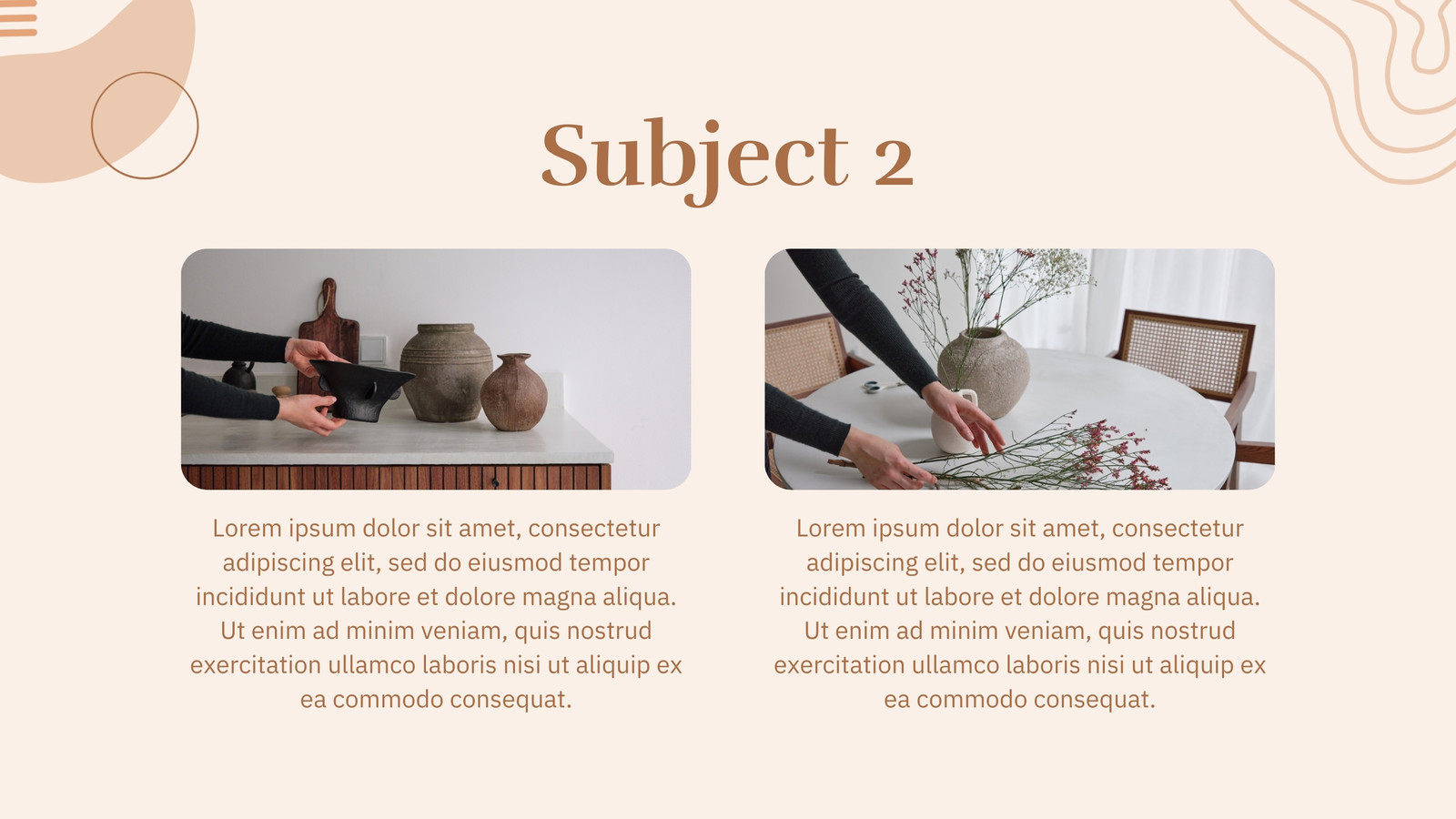 Subject 2

Lorem ipsum dolor sit amet, consectetur adipiscing elit, sed do eiusmod tempor incididunt ut labore et dolore magna aliqua. Ut enim ad minim veniam, quis nostrud exercitation ullamco laboris nisi ut aliquip ex ea commodo consequat.

Lorem ipsum dolor sit amet, consectetur adipiscing elit, sed do eiusmod tempor incididunt ut labore et dolore magna aliqua. Ut enim ad minim veniam, quis nostrud exercitation ullamco laboris nisi ut aliquip ex ea commodo consequat.