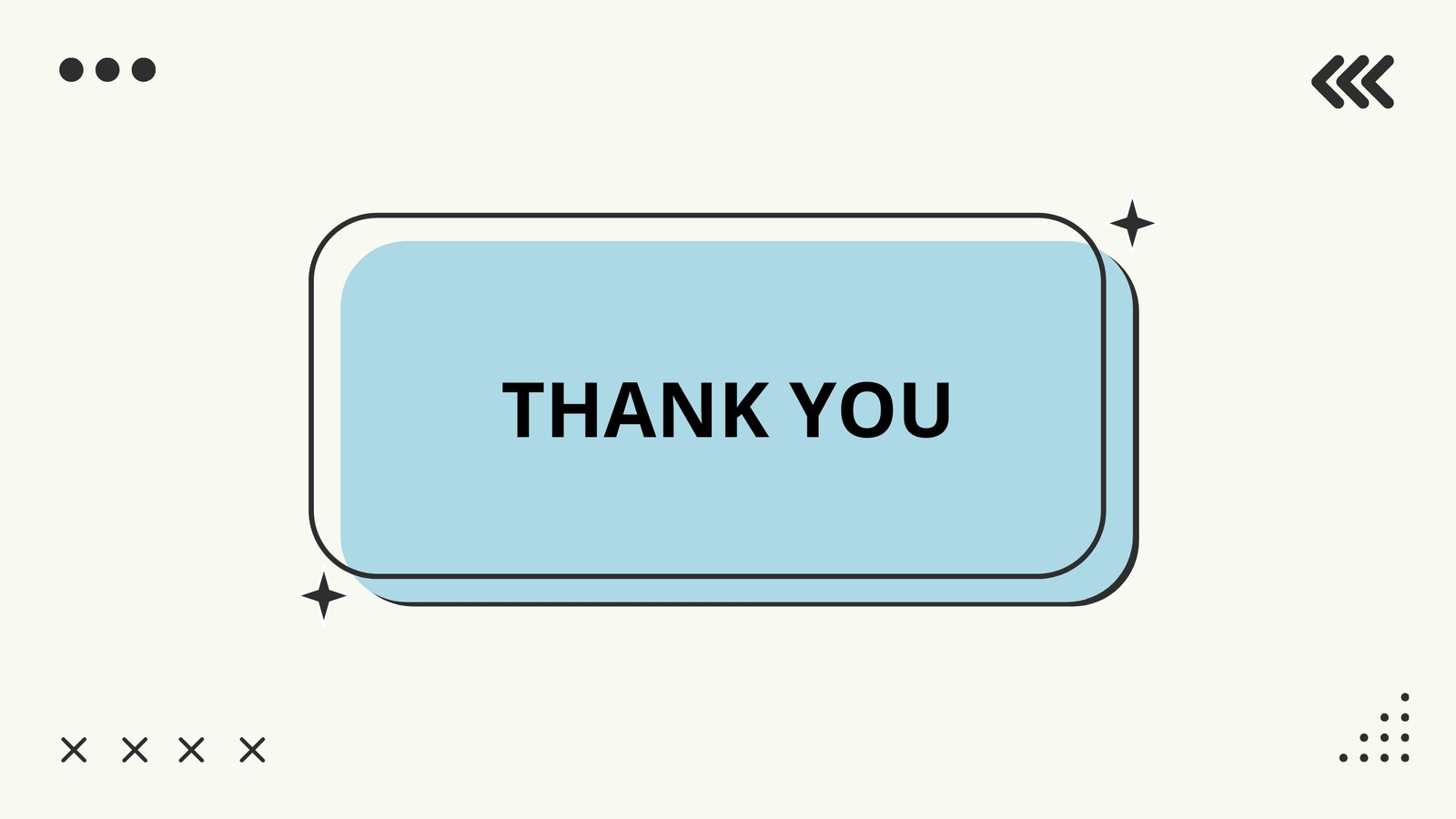 THANK YOU