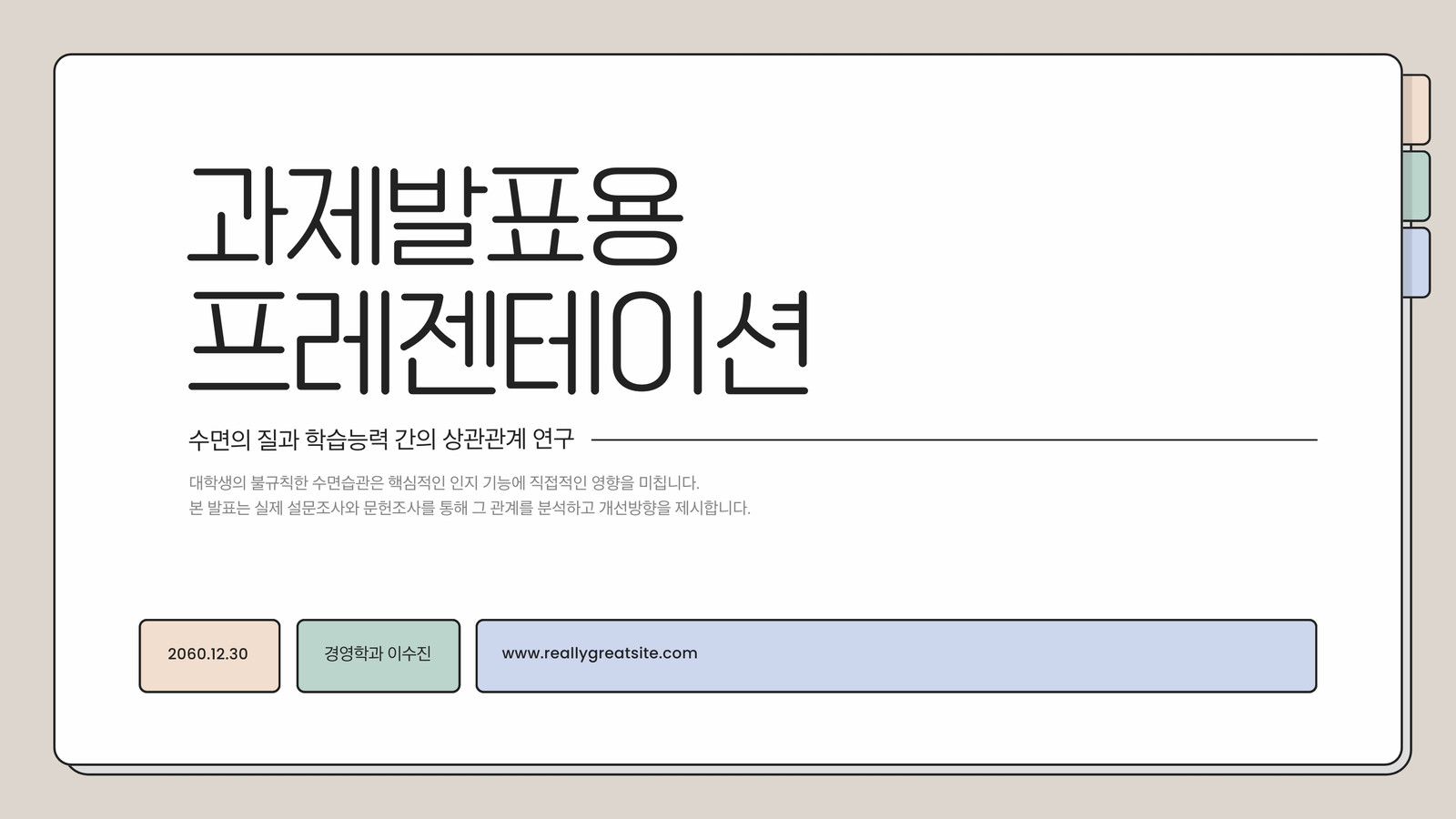 과제발표용
프레젠테이션

수면의 질과 학습능력 간의 상관관계 연구

대학생의 불규칙한 수면습관은 핵심적인 인지 기능에 직접적인 영향을 미칩니다.
본 발표는 실제 설문조사와 문헌조사를 통해 그 관계를 분석하고 개선방향을 제시합니다.

2060.12.30

경영학과 이수진

www.reallygreatsite.com