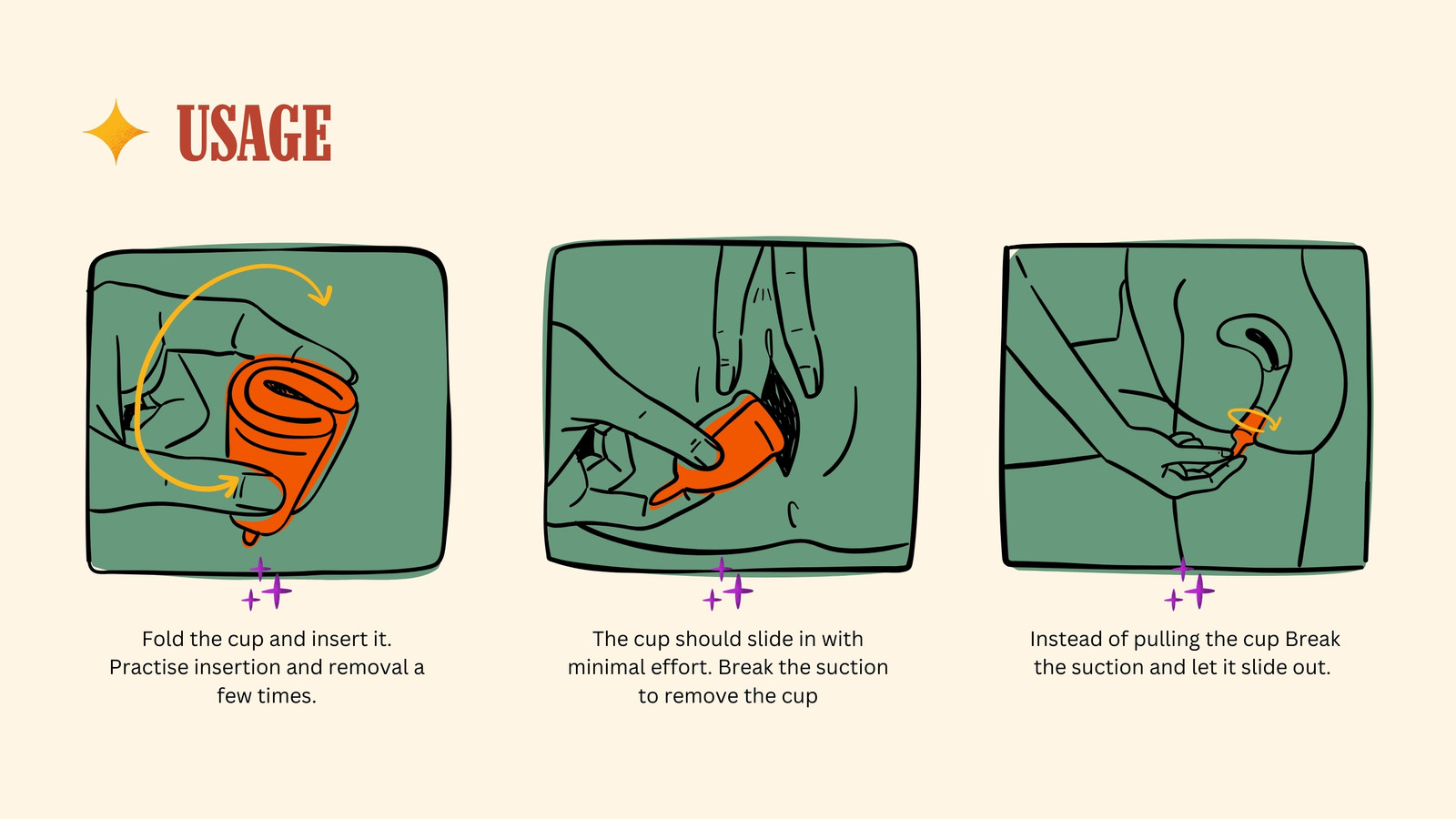 USAGE

Fold the cup and insert it. Practise insertion and removal a few times.

The cup should slide in with minimal effort. Break the suction to remove the cup

Instead of pulling the cup Break the suction and let it slide out.