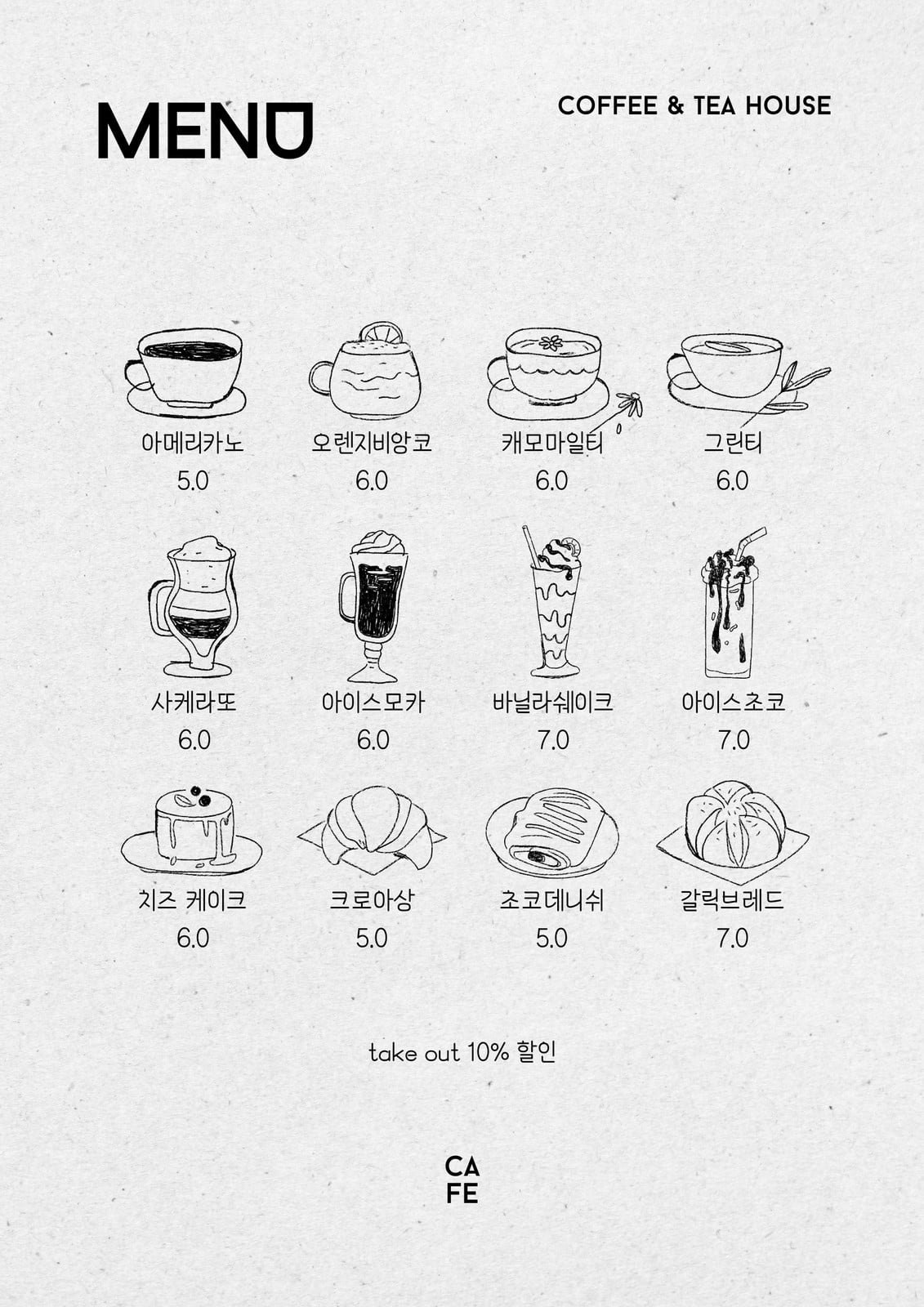 MENU

COFFEE & TEA HOUSE

아메리카노
5.0

오렌지비앙코
6.0

캐모마일티
6.0

그린티
6.0

사케라또
6.0

아이스모카
6.0

바닐라쉐이크
7.0

아이스초코
7.0

치즈 케이크
6.0

크로아상
5.0

초코데니쉬
5.0

갈릭브레드
7.0

take out 10% 할인

CA
FE