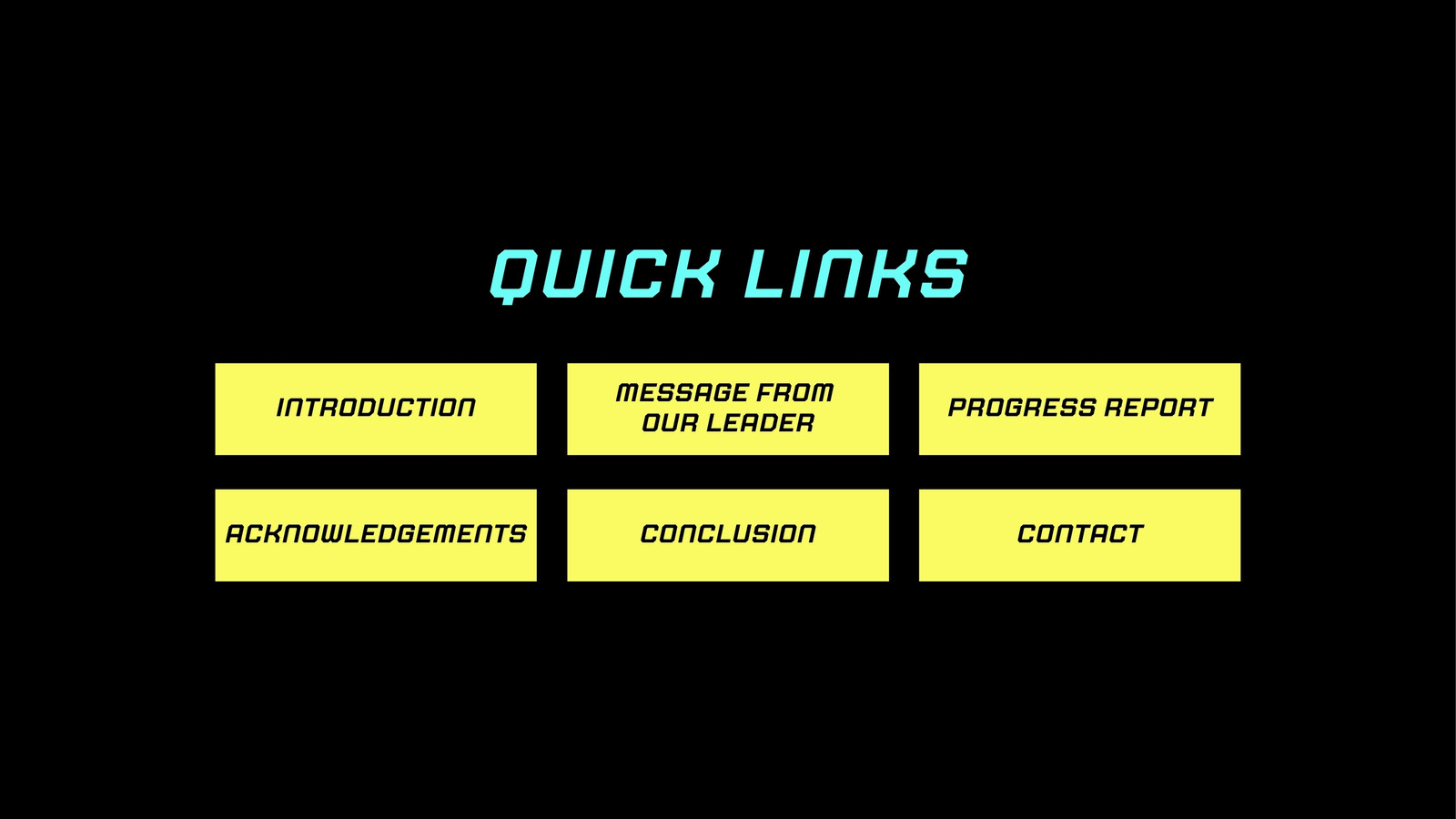 QUICK LINKS

INTRODUCTION

MESSAGE FROM
OUR LEADER

PROGRESS REPORT

ACKNOWLEDGEMENTS

CONCLUSION

CONTACT