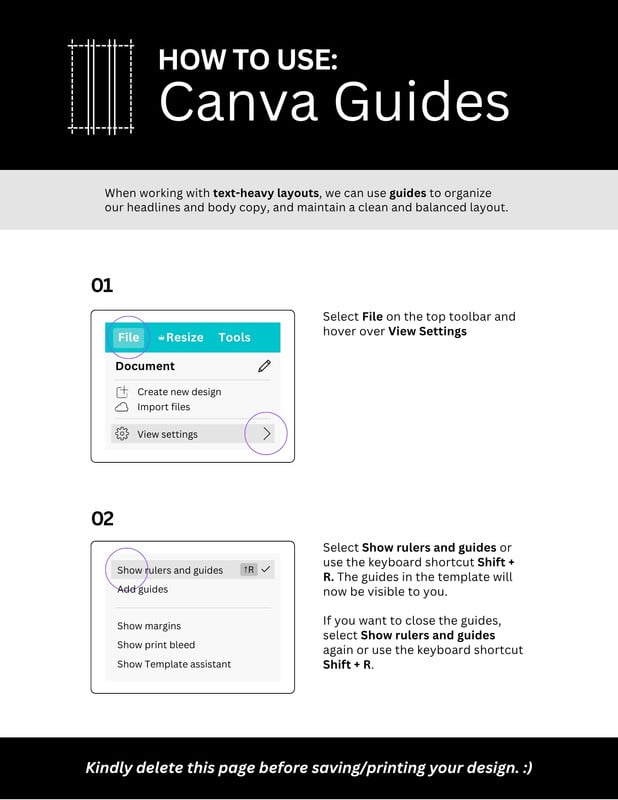 HOW TO USE:
Canva Guides

When working with text-heavy layouts, we can use guides to organize our headlines and body copy, and maintain a clean and balanced layout.

01

File Resize Tools
Document
Create new design
Import files
View settings

Select File on the top toolbar and hover over View Settings

02

Show rulers and guides ⇧R ✓
Add guides
Show margins
Show print bleed
Show Template assistant

Select Show rulers and guides or use the keyboard shortcut Shift + R. The guides in the template will now be visible to you.

If you want to close the guides, select Show rulers and guides again or use the keyboard shortcut Shift + R.

Kindly delete this page before saving/printing your design. :)