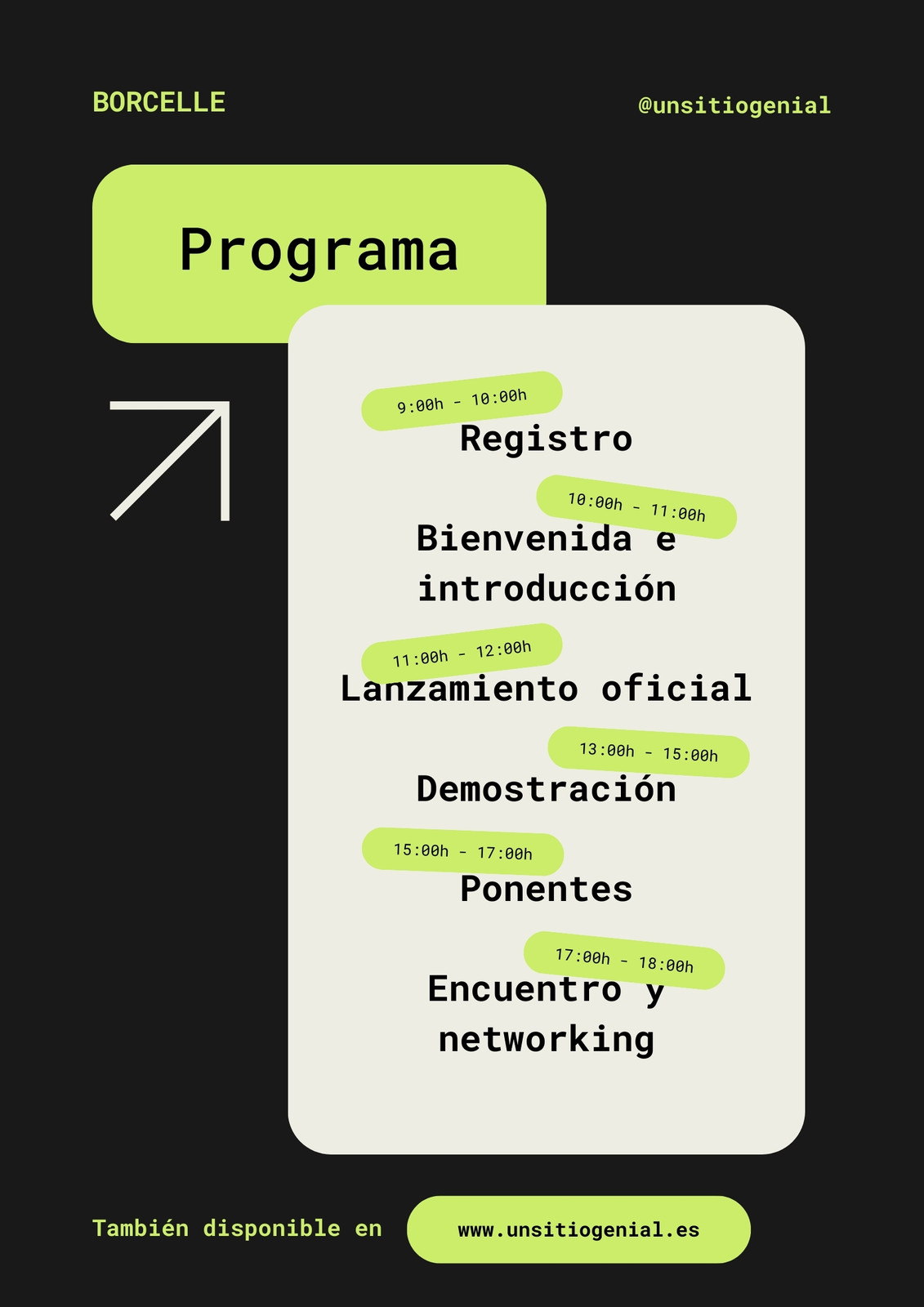 BORCELLE

@unsitiogenial

Programa

9:00h - 10:00h

Registro

10:00h - 11:00h

Bienvenida e introducción

11:00h - 12:00h

Lanzamiento oficial

13:00h - 15:00h

Demostración

15:00h - 17:00h

Ponentes

17:00h - 18:00h

Encuentro y networking

También disponible en

www.unsitiogenial.es