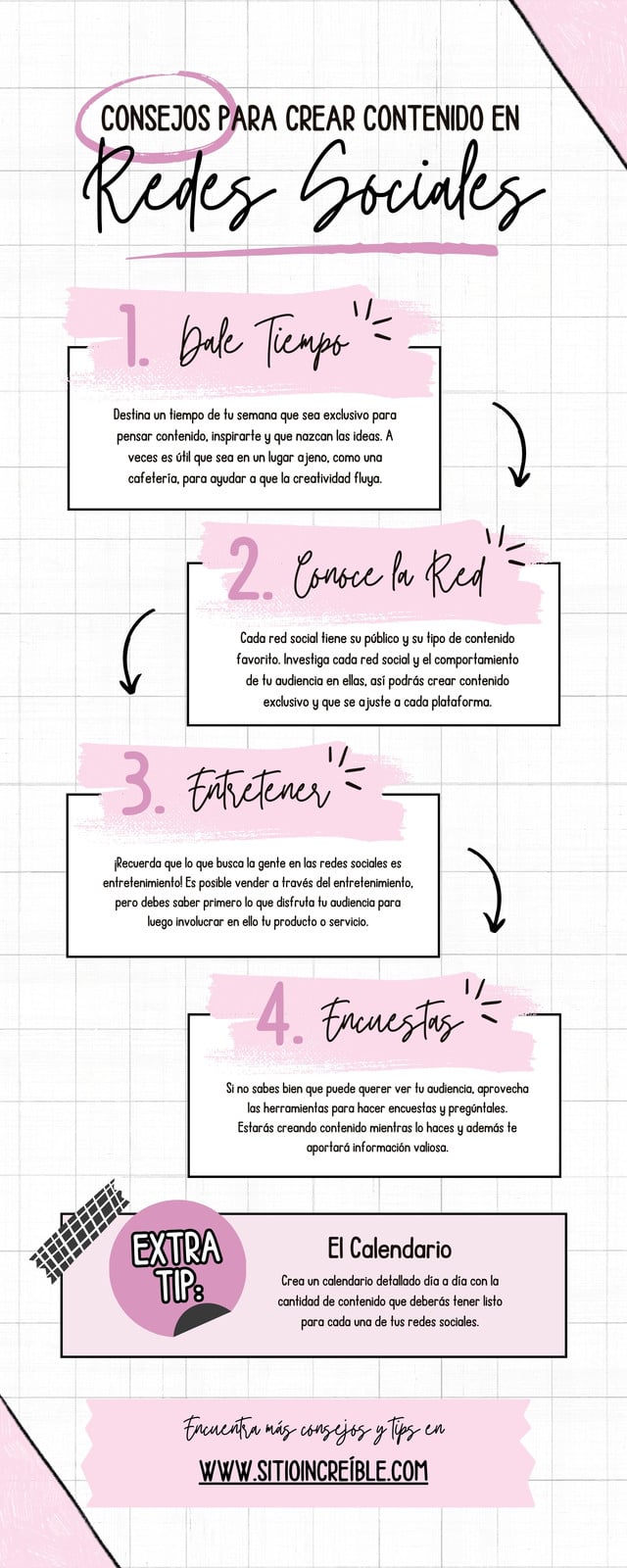 CONSEJOS PARA CREAR CONTENIDO EN

Redes Sociales

1. Dale Tiempo

Destina un tiempo de tu semana que sea exclusivo para pensar contenido, inspirarte y que nazcan las ideas. A veces es útil que sea en un lugar ajeno, como una cafetería, para ayudar a que la creatividad fluya.

2. Conoce la Red

Cada red social tiene su público y su tipo de contenido favorito. Investiga cada red social y el comportamiento de tu audiencia en ellas, así podrás crear contenido exclusivo y que se ajuste a cada plataforma.

3. Entretener

¡Recuerda que lo que busca la gente en las redes sociales es entretenimiento! Es posible vender a través del entretenimiento, pero debes saber primero lo que disfruta tu audiencia para luego involucrar en ello tu producto o servicio.

4. Encuestas

Si no sabes bien que puede querer ver tu audiencia, aprovecha las herramientas para hacer encuestas y pregúntales. Estarás creando contenido mientras lo haces y además te aportará información valiosa.

EXTRA TIP:

El Calendario

Crea un calendario detallado día a día con la cantidad de contenido que deberás tener listo para cada una de tus redes sociales.

Encuentra más consejos y tips en

WWW.SITIOINCREÍBLE.COM