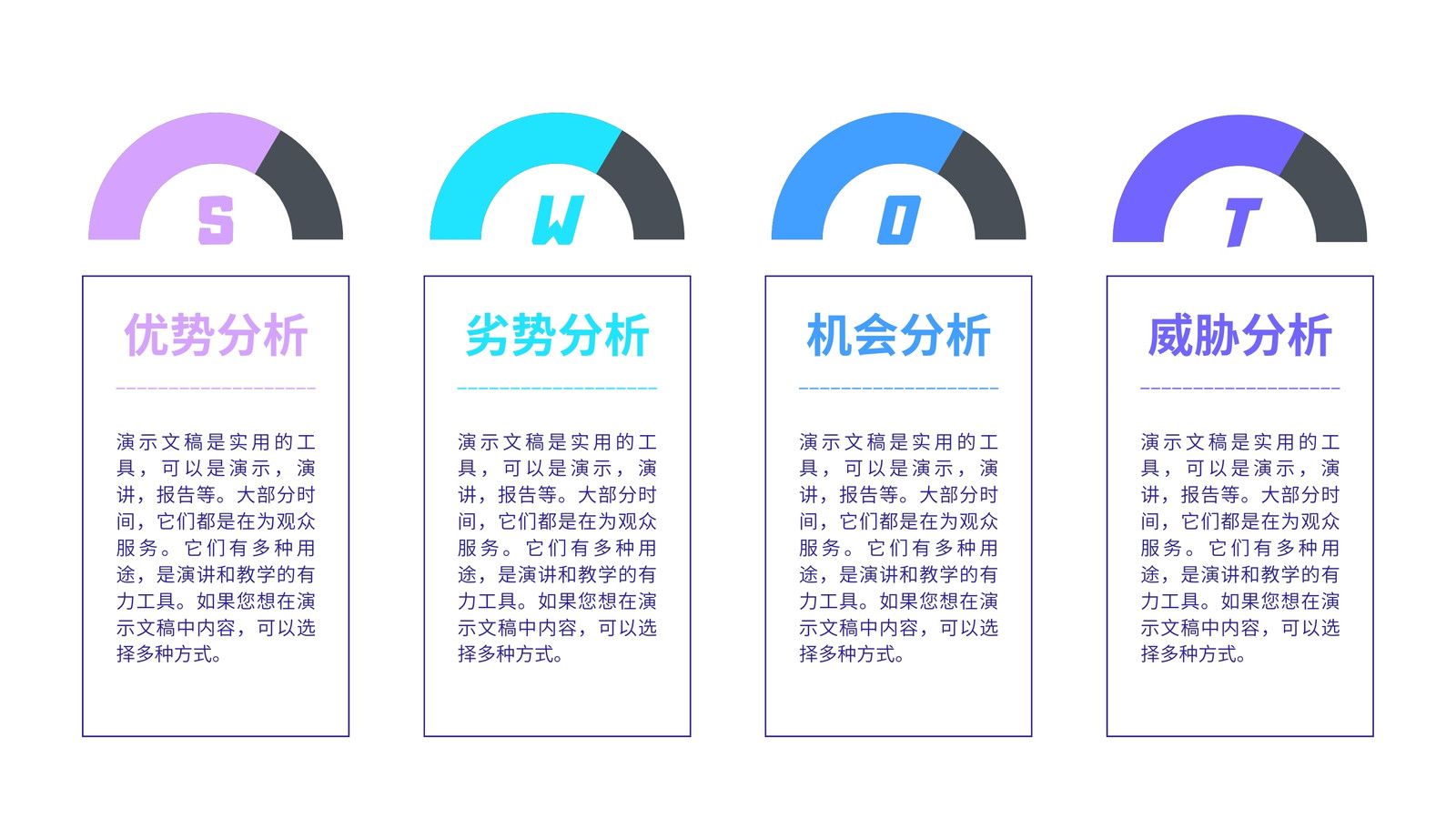 S

优势分析

演示文稿是实用的工具，可以是演示，演讲，报告等。大部分时间，它们都是在为观众服务。它们有多种用途，是演讲和教学的有力工具。如果您想在演示文稿中内容，可以选择多种方式。

W

劣势分析

演示文稿是实用的工具，可以是演示，演讲，报告等。大部分时间，它们都是在为观众服务。它们有多种用途，是演讲和教学的有力工具。如果您想在演示文稿中内容，可以选择多种方式。

O

机会分析

演示文稿是实用的工具，可以是演示，演讲，报告等。大部分时间，它们都是在为观众服务。它们有多种用途，是演讲和教学的有力工具。如果您想在演示文稿中内容，可以选择多种方式。

T

威胁分析

演示文稿是实用的工具，可以是演示，演讲，报告等。大部分时间，它们都是在为观众服务。它们有多种用途，是演讲和教学的有力工具。如果您想在演示文稿中内容，可以选择多种方式。