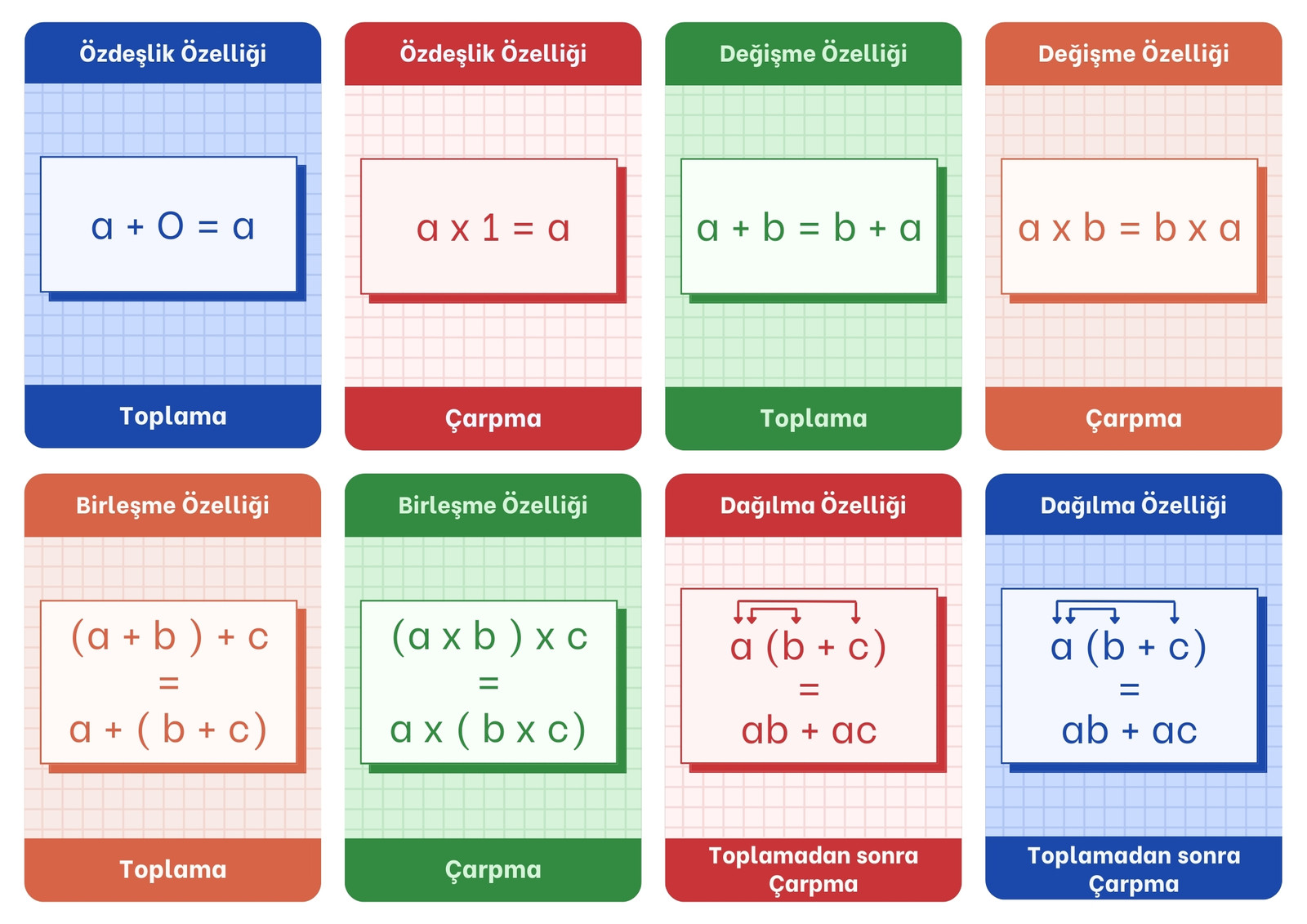 Özdeşlik Özelliği

$a + 0 = a$

Toplama

Özdeşlik Özelliği

$a \times 1 = a$

Çarpma

Değişme Özelliği

$a + b = b + a$

Toplama

Değişme Özelliği

$a \times b = b \times a$

Çarpma

Birleşme Özelliği

$(a + b) + c = a + (b + c)$

Toplama

Birleşme Özelliği

$(a \times b) \times c = a \times (b \times c)$

Çarpma

Dağılma Özelliği

$a(b + c) = ab + ac$

Toplamadan sonra Çarpma

Dağılma Özelliği

$a(b + c) = ab + ac$

Toplamadan sonra Çarpma