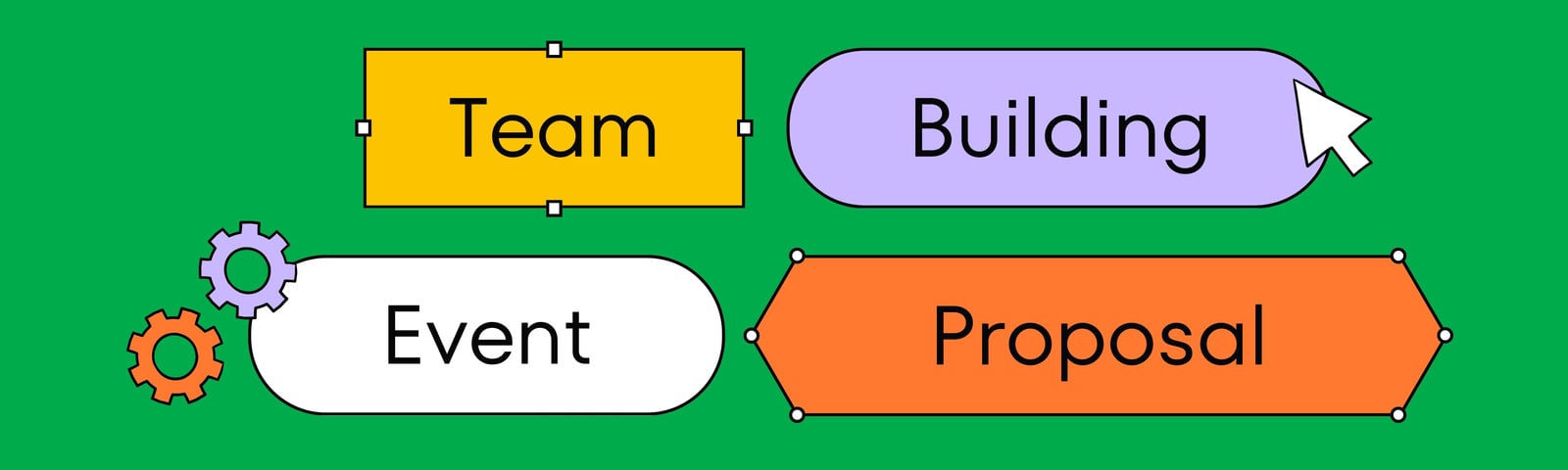 Team Building
Event Proposal