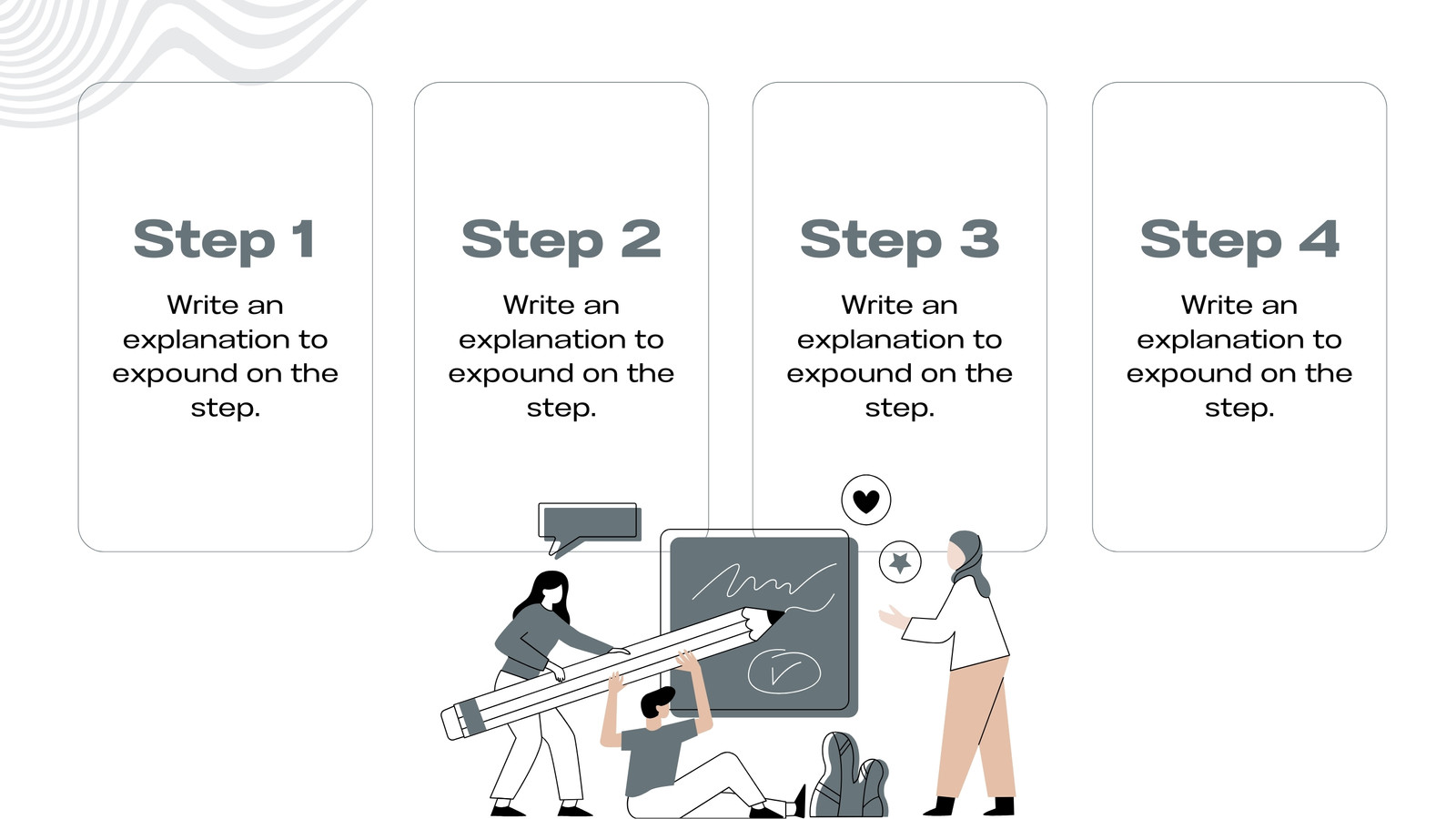 Step 1

Write an explanation to expound on the step.

Step 2

Write an explanation to expound on the step.

Step 3

Write an explanation to expound on the step.

Step 4

Write an explanation to expound on the step.