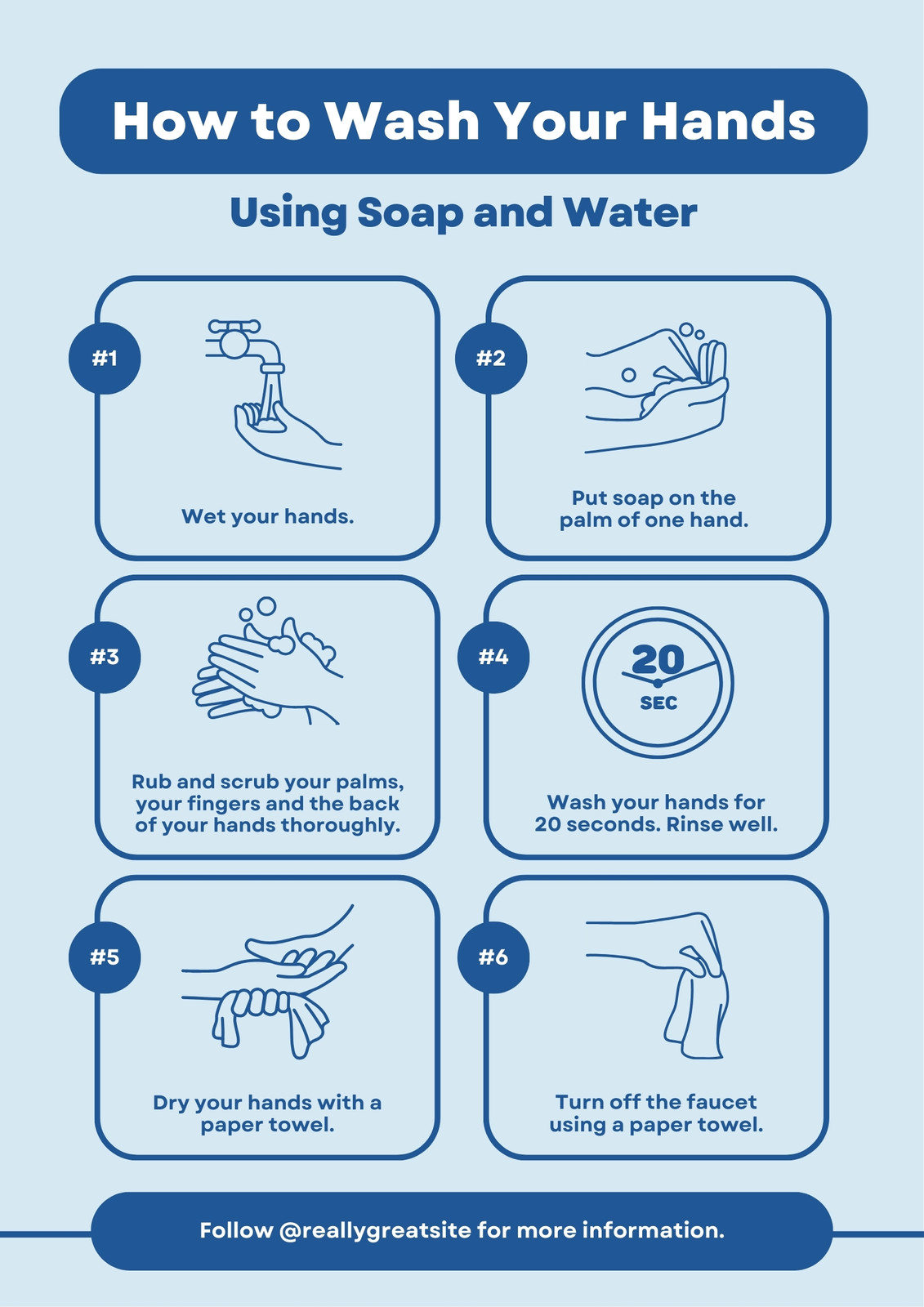 How to Wash Your Hands

Using Soap and Water

#1

Wet your hands.

#2

Put soap on the palm of one hand.

#3

Rub and scrub your palms, your fingers and the back of your hands thoroughly.

#4

20

SEC

Wash your hands for 20 seconds. Rinse well.

#5

Dry your hands with a paper towel.

#6

Turn off the faucet using a paper towel.

Follow @reallygreatsite for more information.