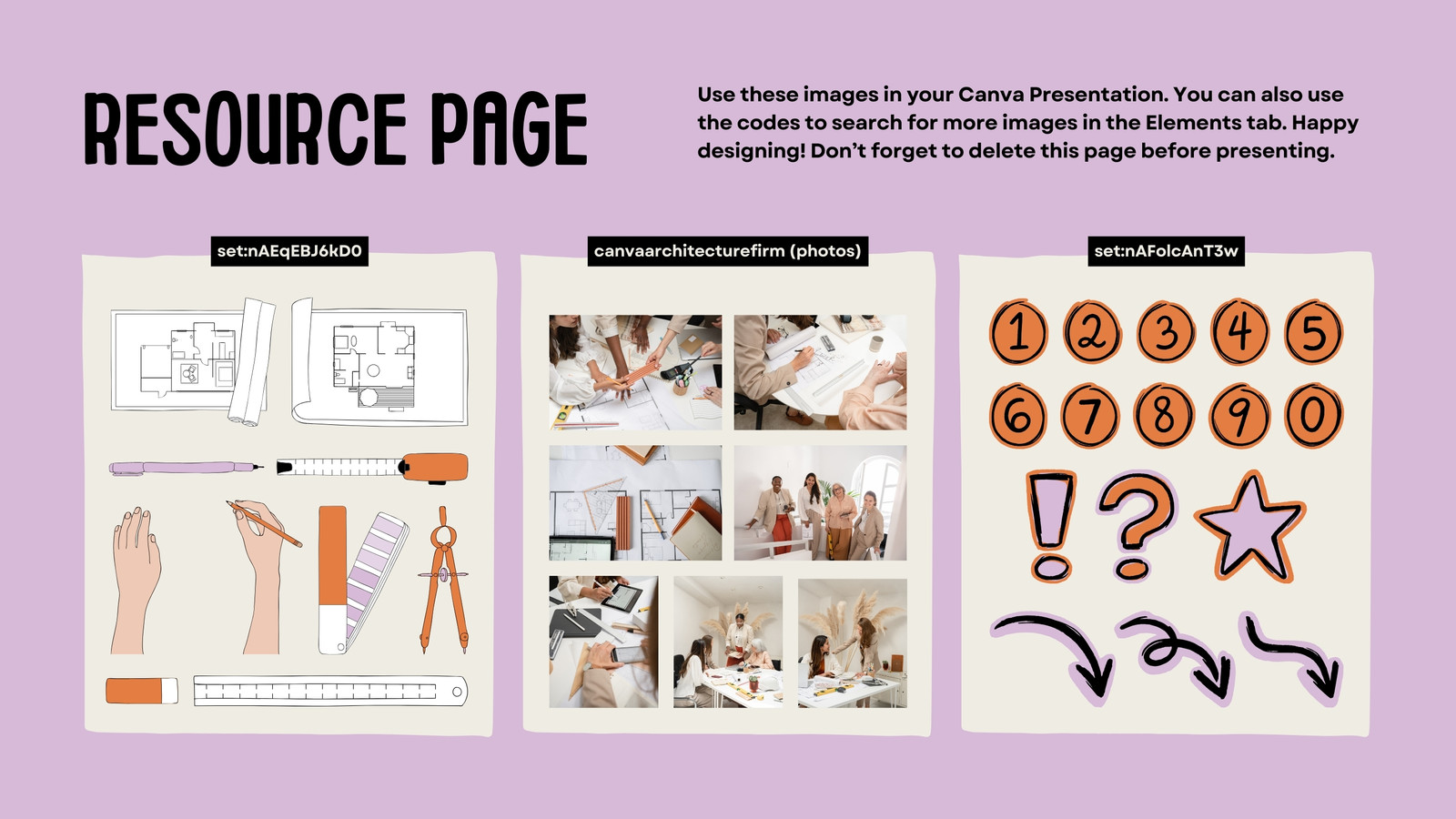 RESOURCE PAGE

Use these images in your Canva Presentation. You can also use the codes to search for more images in the Elements tab. Happy designing! Don't forget to delete this page before presenting.

set:nAEqEBJ6kD0

canvaarchitecturefirm (photos)

set:nAFolcAnT3w

1 2 3 4 5
6 7 8 9 0
! ?