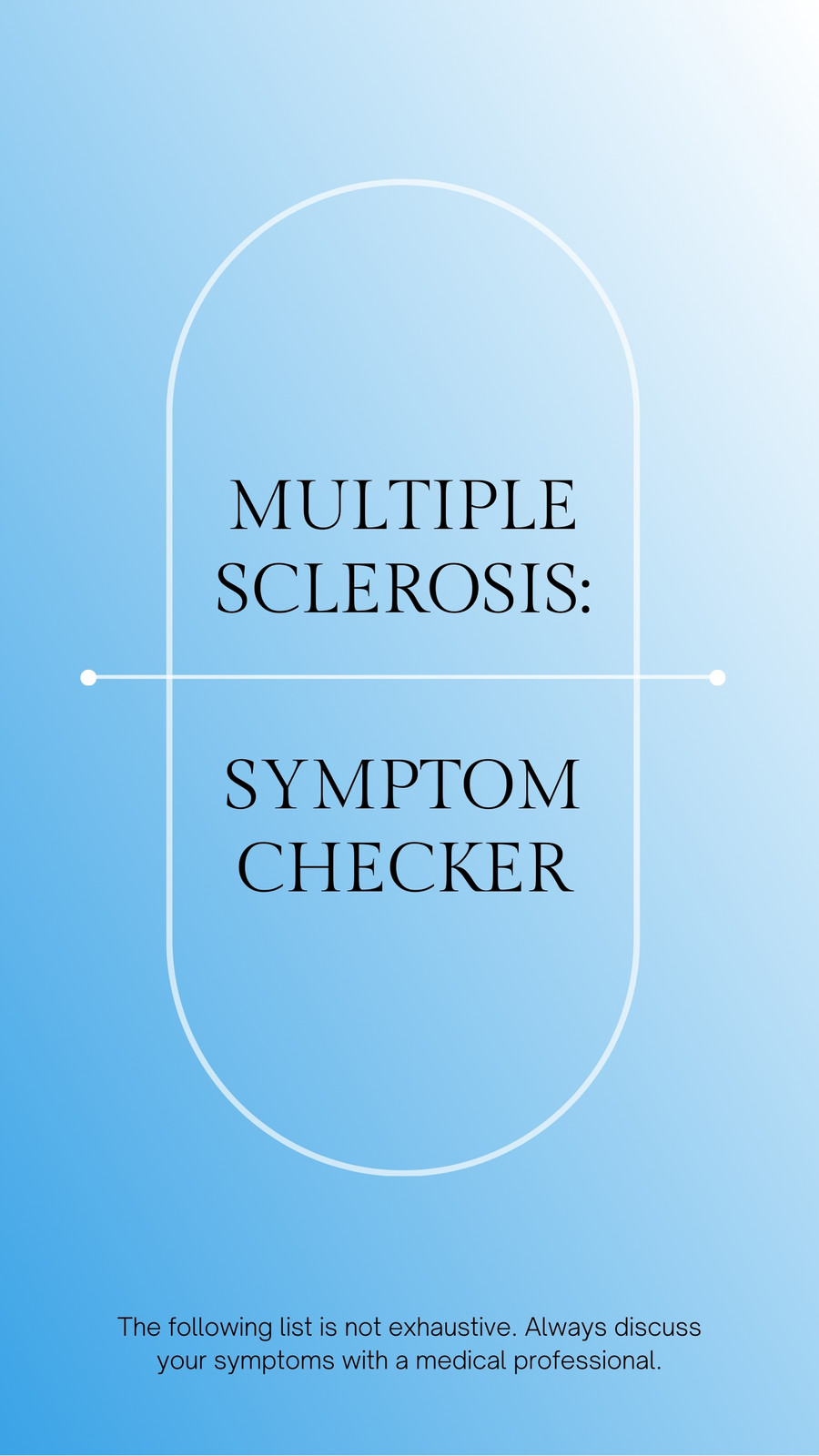 MULTIPLE SCLEROSIS:

SYMPTOM CHECKER

The following list is not exhaustive. Always discuss your symptoms with a medical professional.