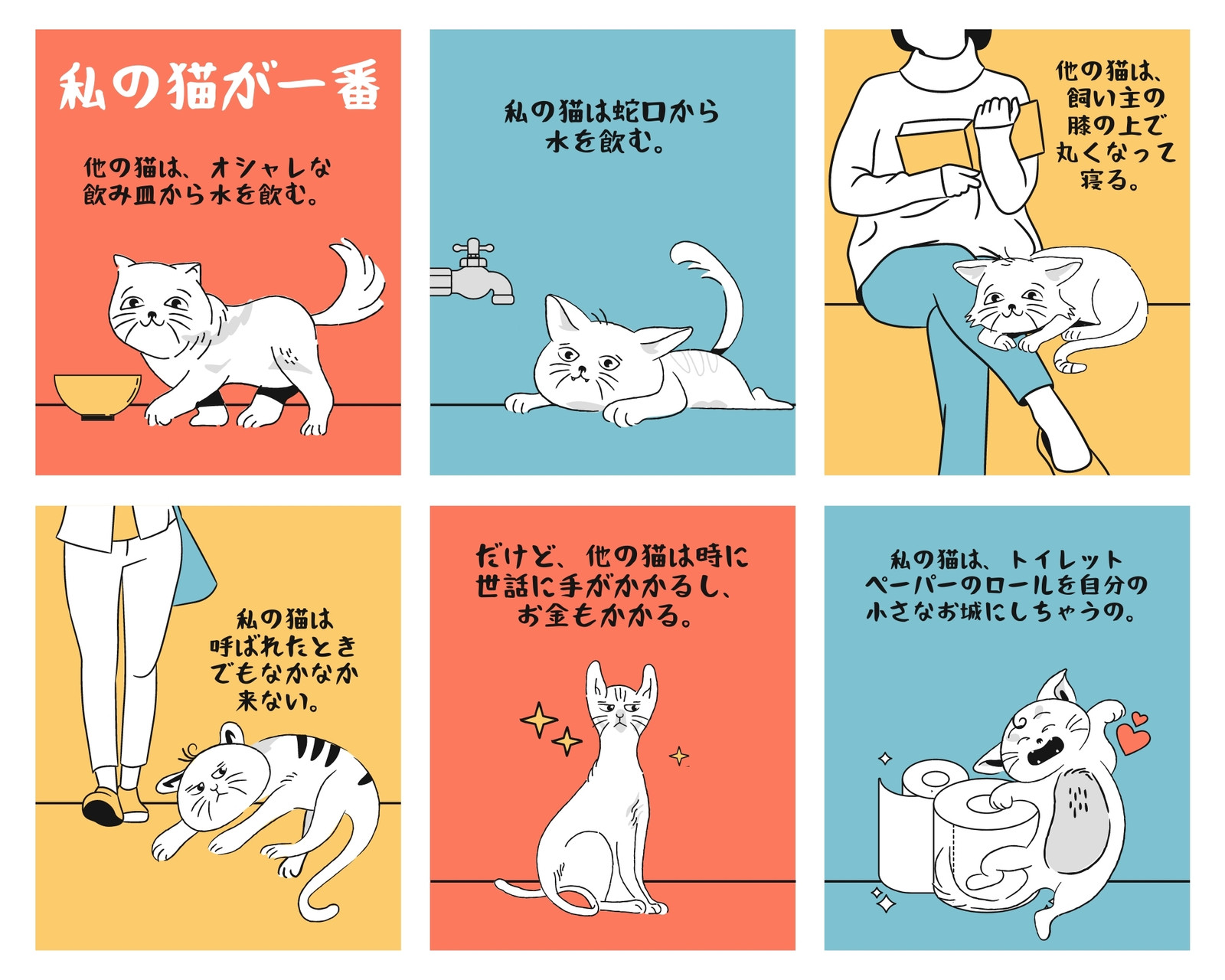 私の猫が一番

他の猫は、オシャレな飲み皿から水を飲む。

私の猫は蛇口から水を飲む。

他の猫は、飼い主の膝の上で丸くなって寝る。

私の猫は呼ばれたときでもなかなか来ない。

だけど、他の猫は時に世話に手がかかるし、お金もかかる。

私の猫は、トイレットペーパーのロールを自分の小さなお城にしちゃうの。