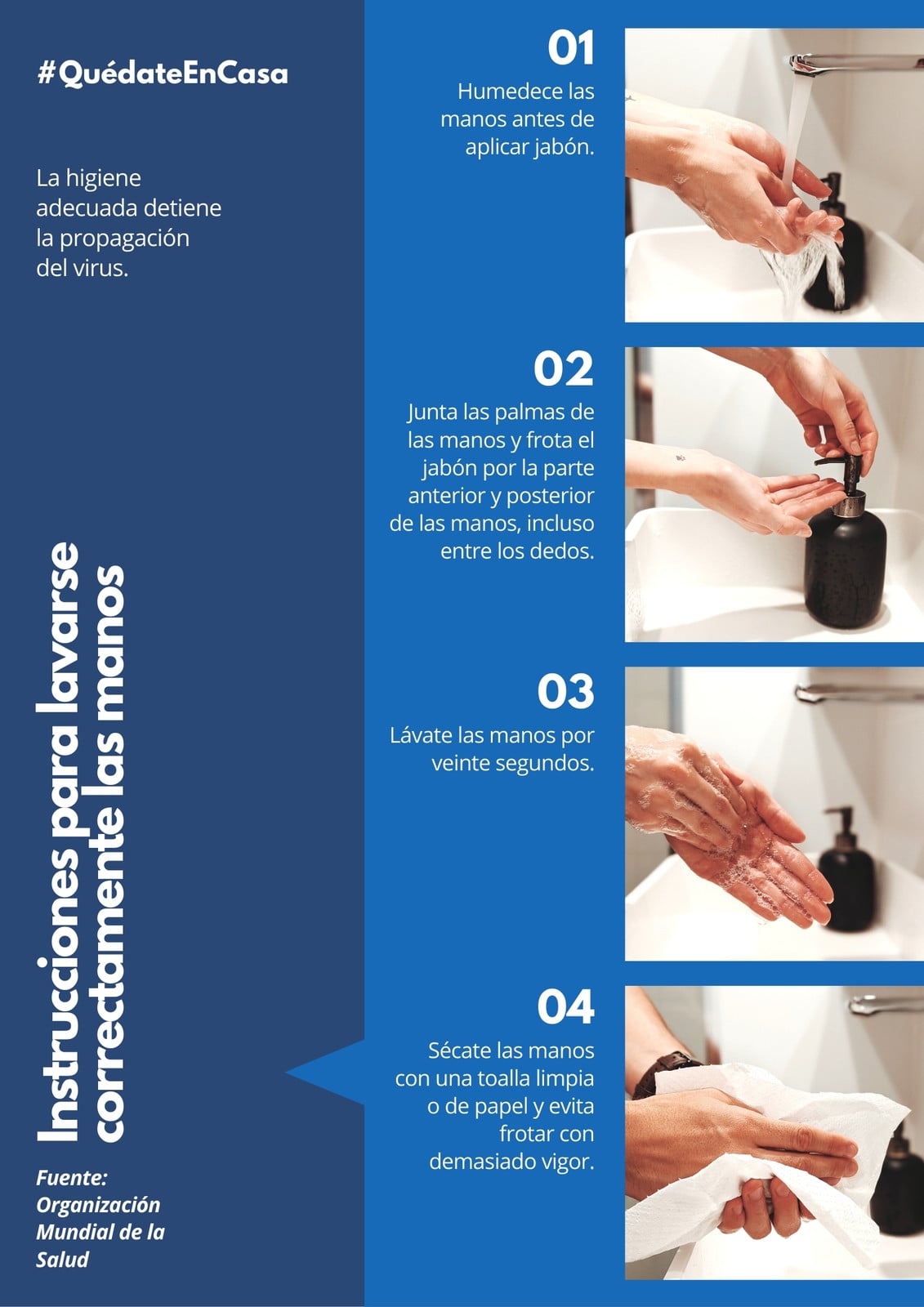 #QuédateEnCasa

La higiene adecuada detiene la propagación del virus.

Instrucciones para lavarse correctamente las manos

Fuente: Organización Mundial de la Salud

01
Humedece las manos antes de aplicar jabón.

02
Junta las palmas de las manos y frota el jabón por la parte anterior y posterior de las manos, incluso entre los dedos.

03
Lávate las manos por veinte segundos.

04
Sécate las manos con una toalla limpia o de papel y evita frotar con demasiado vigor.