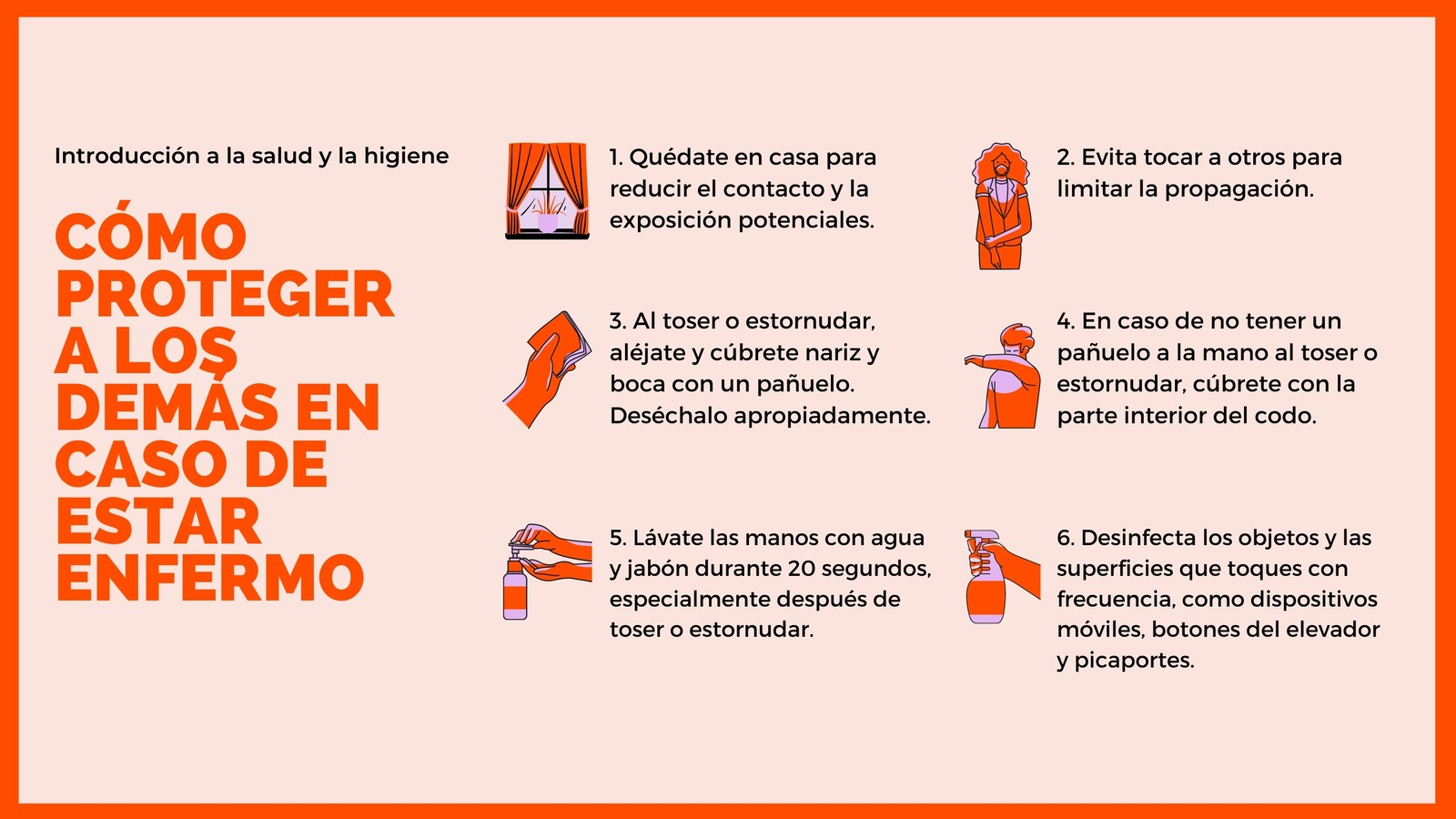 Introducción a la salud y la higiene

CÓMO PROTEGER A LOS DEMÁS EN CASO DE ESTAR ENFERMO

1. Quédate en casa para reducir el contacto y la exposición potenciales.

2. Evita tocar a otros para limitar la propagación.

3. Al toser o estornudar, aléjate y cúbrete nariz y boca con un pañuelo. Deséchalo apropiadamente.

4. En caso de no tener un pañuelo a la mano al toser o estornudar, cúbrete con la parte interior del codo.

5. Lávate las manos con agua y jabón durante 20 segundos, especialmente después de toser o estornudar.

6. Desinfecta los objetos y las superficies que toques con frecuencia, como dispositivos móviles, botones del elevador y picaportes.