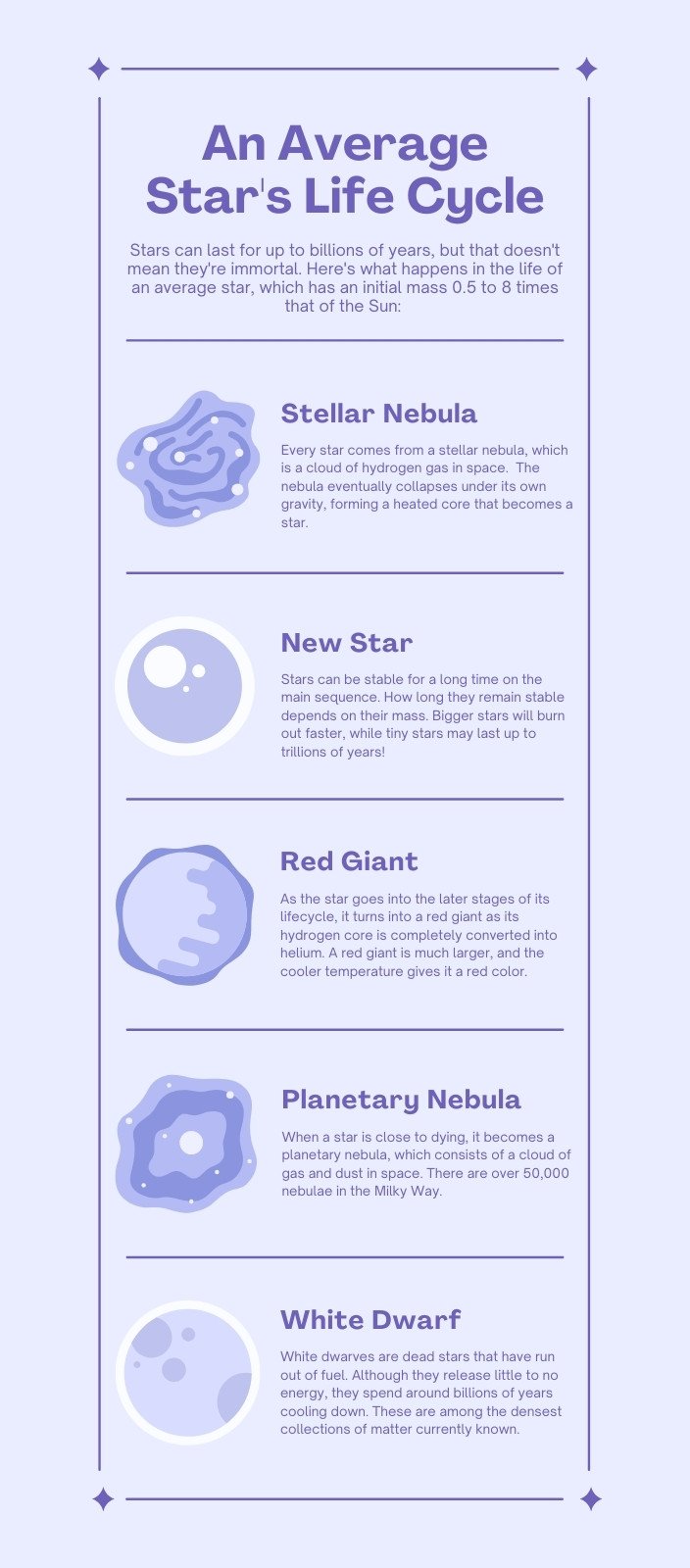 An Average Star's Life Cycle

Stars can last for up to billions of years, but that doesn't mean they're immortal. Here's what happens in the life of an average star, which has an initial mass 0.5 to 8 times that of the Sun:

Stellar Nebula

Every star comes from a stellar nebula, which is a cloud of hydrogen gas in space. The nebula eventually collapses under its own gravity, forming a heated core that becomes a star.

New Star

Stars can be stable for a long time on the main sequence. How long they remain stable depends on their mass. Bigger stars will burn out faster, while tiny stars may last up to trillions of years!

Red Giant

As the star goes into the later stages of its lifecycle, it turns into a red giant as its hydrogen core is completely converted into helium. A red giant is much larger, and the cooler temperature gives it a red color.

Planetary Nebula

When a star is close to dying, it becomes a planetary nebula, which consists of a cloud of gas and dust in space. There are over 50,000 nebulae in the Milky Way.

White Dwarf

White dwarves are dead stars that have run out of fuel. Although they release little to no energy, they spend around billions of years cooling down. These are among the densest collections of matter currently known.