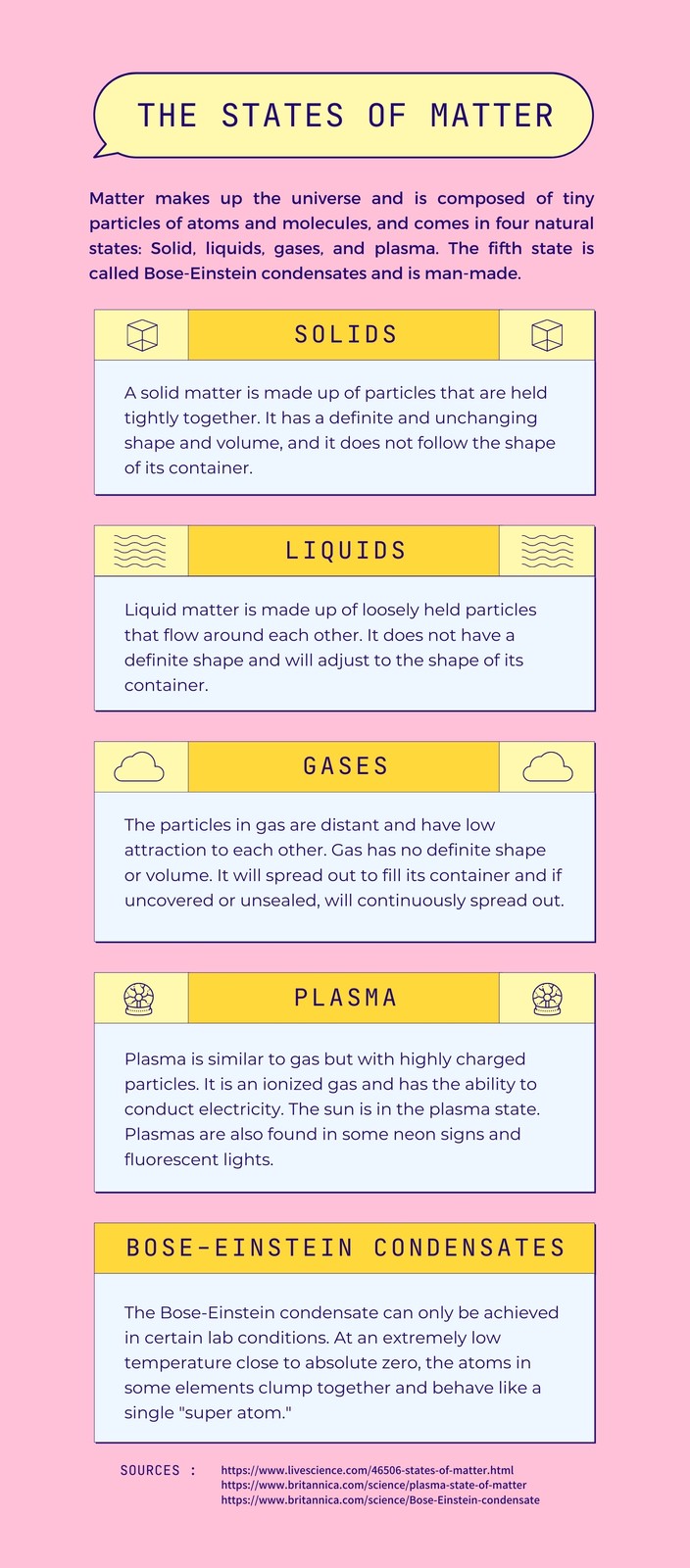 THE STATES OF MATTER

Matter makes up the universe and is composed of tiny particles of atoms and molecules, and comes in four natural states: Solid, liquids, gases, and plasma. The fifth state is called Bose-Einstein condensates and is man-made.

SOLIDS

A solid matter is made up of particles that are held tightly together. It has a definite and unchanging shape and volume, and it does not follow the shape of its container.

LIQUIDS

Liquid matter is made up of loosely held particles that flow around each other. It does not have a definite shape and will adjust to the shape of its container.

GASES

The particles in gas are distant and have low attraction to each other. Gas has no definite shape or volume. It will spread out to fill its container and if uncovered or unsealed, will continuously spread out.

PLASMA

Plasma is similar to gas but with highly charged particles. It is an ionized gas and has the ability to conduct electricity. The sun is in the plasma state. Plasmas are also found in some neon signs and fluorescent lights.

BOSE-EINSTEIN CONDENSATES

The Bose-Einstein condensate can only be achieved in certain lab conditions. At an extremely low temperature close to absolute zero, the atoms in some elements clump together and behave like a single "super atom."

SOURCES : https://www.livescience.com/46506-states-of-matter.html
https://www.britannica.com/science/plasma-state-of-matter
https://www.britannica.com/science/Bose-Einstein-condensate