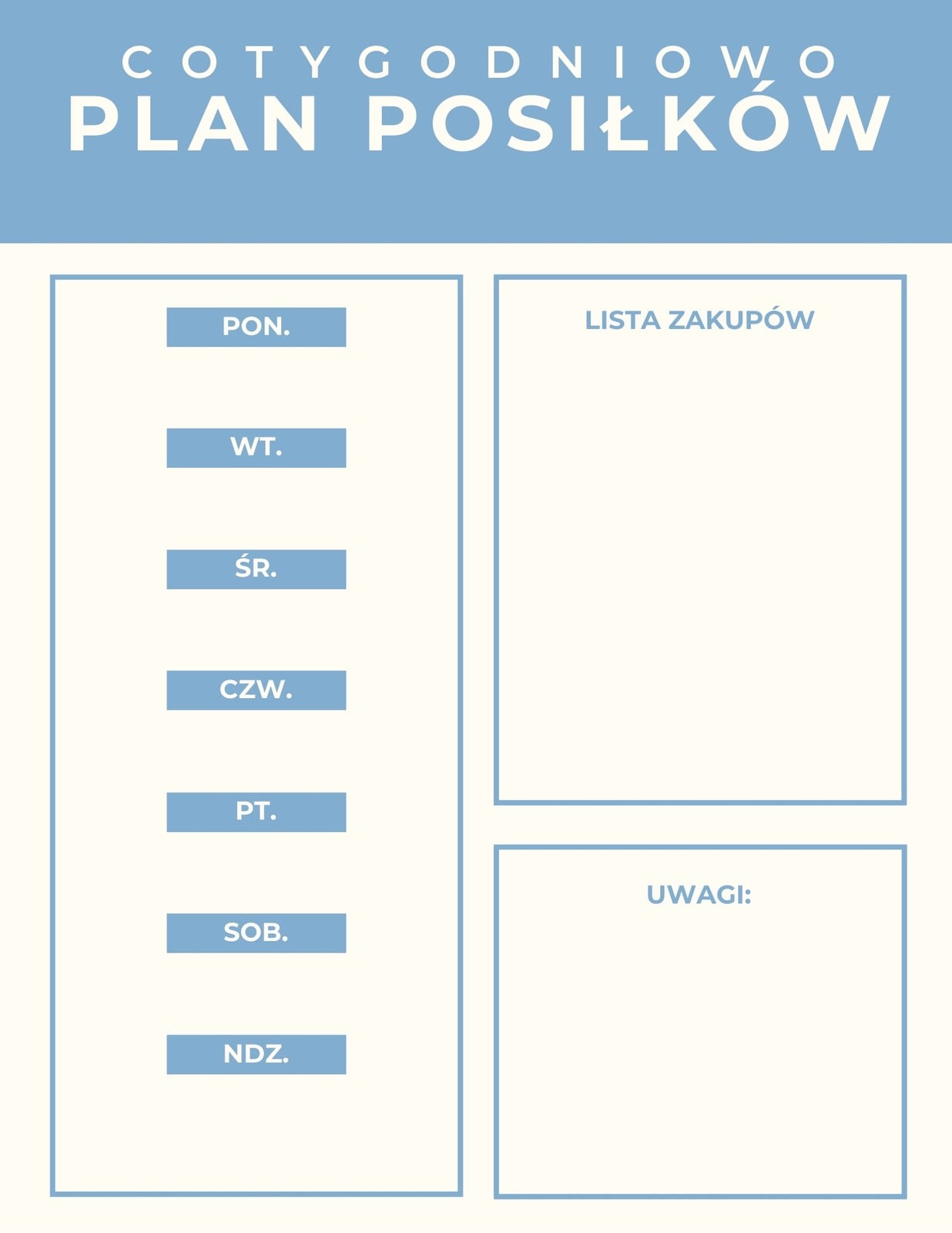 COTYGODNIOWO
PLAN POSIŁKÓW

PON.

WT.

ŚR.

CZW.

PT.

SOB.

NDZ.

LISTA ZAKUPÓW

UWAGI: