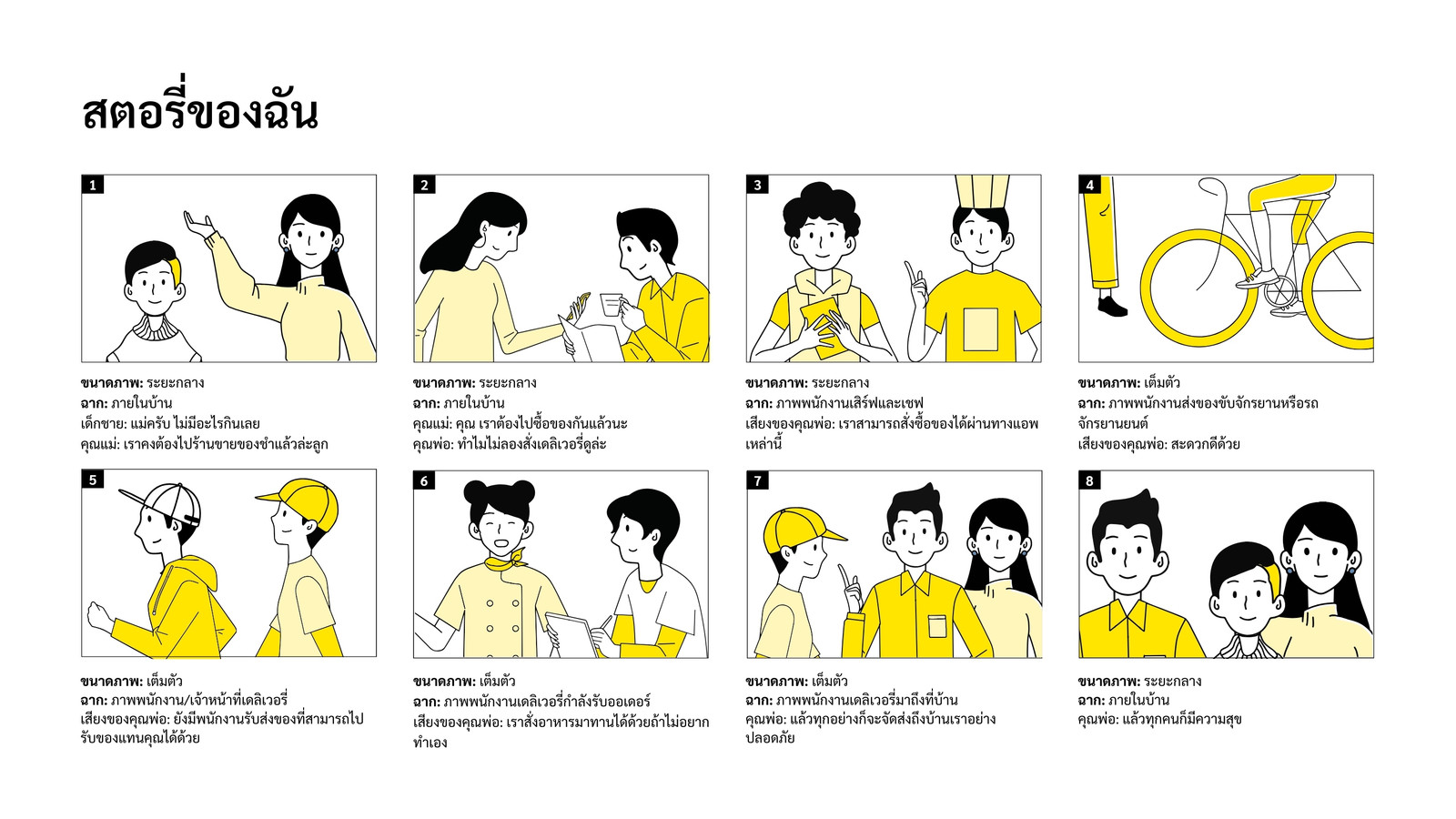 สตอรี่ของฉัน

1

ขนาดภาพ: ระยะกลาง
ฉาก: ภายในบ้าน
เด็กชาย: แม่ครับ ไม่มีอะไรกินเลย
คุณแม่: เราคงต้องไปร้านขายของชำแล้วล่ะลูก

2

ขนาดภาพ: ระยะกลาง
ฉาก: ภายในบ้าน
คุณแม่: คุณ เราต้องไปซื้อของกันแล้วนะ
คุณพ่อ: ทำไมไม่ลองสั่งเดลิเวอรี่ดูล่ะ

3

ขนาดภาพ: ระยะกลาง
ฉาก: ภาพพนักงานเสิร์ฟและเชฟ
เสียงของคุณพ่อ: เราสามารถสั่งซื้อของได้ผ่านทางแอพเหล่านี้

4

ขนาดภาพ: เต็มตัว
ฉาก: ภาพพนักงานส่งของขับจักรยานหรือรถจักรยานยนต์
เสียงของคุณพ่อ: สะดวกดีด้วย

5

ขนาดภาพ: เต็มตัว
ฉาก: ภาพพนักงาน/เจ้าหน้าที่เดลิเวอรี่
เสียงของคุณพ่อ: ยังมีพนักงานรับส่งของที่สามารถไปรับของแทนคุณได้ด้วย

6

ขนาดภาพ: เต็มตัว
ฉาก: ภาพพนักงานเดลิเวอรี่กำลังรับออเดอร์
เสียงของคุณพ่อ: เราสั่งอาหารมาทานได้ด้วยถ้าไม่อยากทำเอง

7

ขนาดภาพ: เต็มตัว
ฉาก: ภาพพนักงานเดลิเวอรี่มาถึงที่บ้าน
คุณพ่อ: แล้วทุกอย่างก็จะจัดส่งถึงบ้านเราอย่างปลอดภัย

8

ขนาดภาพ: ระยะกลาง
ฉาก: ภายในบ้าน
คุณพ่อ: แล้วทุกคนก็มีความสุข