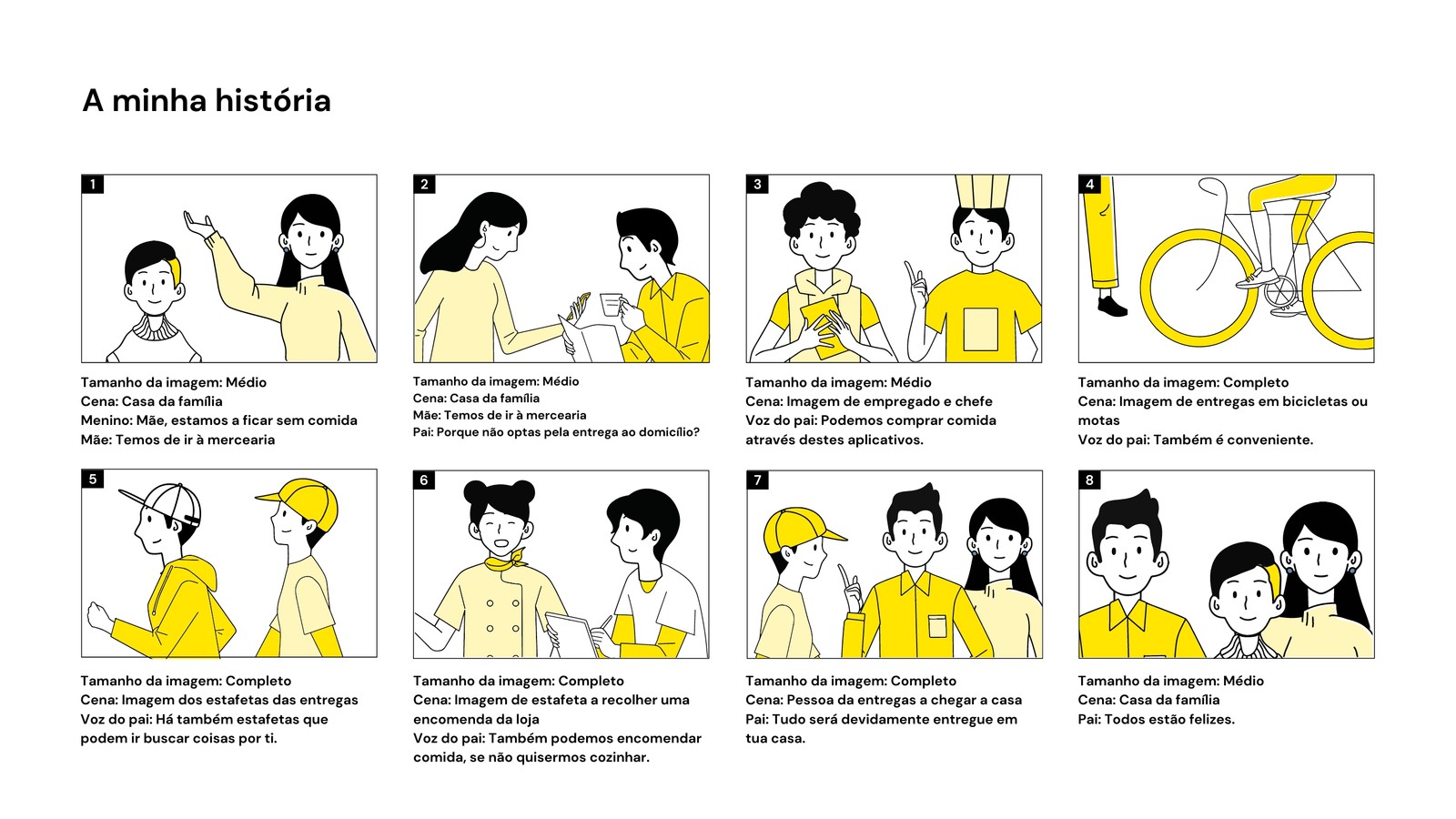 A minha história

1

Tamanho da imagem: Médio
Cena: Casa da família
Menino: Mãe, estamos a ficar sem comida
Mãe: Temos de ir à mercearia

2

Tamanho da imagem: Médio
Cena: Casa da família
Mãe: Temos de ir à mercearia
Pai: Porque não optas pela entrega ao domicílio?

3

Tamanho da imagem: Médio
Cena: Imagem de empregado e chefe
Voz do pai: Podemos comprar comida através destes aplicativos.

4

Tamanho da imagem: Completo
Cena: Imagem de entregas em bicicletas ou motas
Voz do pai: Também é conveniente.

5

Tamanho da imagem: Completo
Cena: Imagem dos estafetas das entregas
Voz do pai: Há também estafetas que podem ir buscar coisas por ti.

6

Tamanho da imagem: Completo
Cena: Imagem de estafeta a recolher uma encomenda da loja
Voz do pai: Também podemos encomendar comida, se não quisermos cozinhar.

7

Tamanho da imagem: Completo
Cena: Pessoa da entregas a chegar a casa
Pai: Tudo será devidamente entregue em tua casa.

8

Tamanho da imagem: Médio
Cena: Casa da família
Pai: Todos estão felizes.