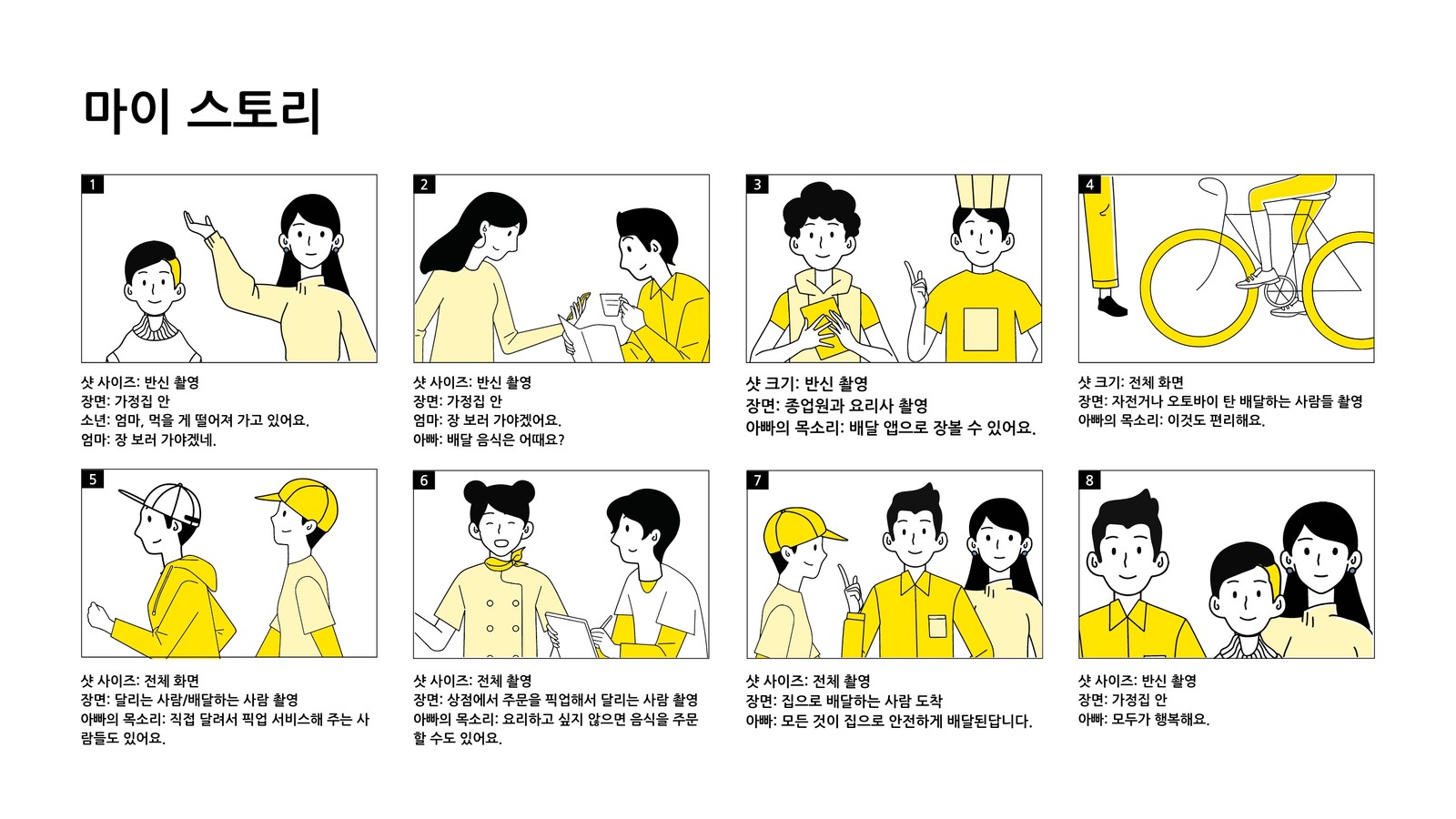 마이 스토리

1

샷 사이즈: 반신 촬영
장면: 가정집 안
소년: 엄마, 먹을 게 떨어져 가고 있어요.
엄마: 장 보러 가야겠네.

2

샷 사이즈: 반신 촬영
장면: 가정집 안
엄마: 장 보러 가야겠어요.
아빠: 배달 음식은 어때요?

3

샷 크기: 반신 촬영
장면: 종업원과 요리사 촬영
아빠의 목소리: 배달 앱으로 장볼 수 있어요.

4

샷 크기: 전체 화면
장면: 자전거나 오토바이 탄 배달하는 사람들 촬영
아빠의 목소리: 이것도 편리해요.

5

샷 사이즈: 전체 화면
장면: 달리는 사람/배달하는 사람 촬영
아빠의 목소리: 직접 달려서 픽업 서비스해 주는 사람들도 있어요.

6

샷 사이즈: 전체 촬영
장면: 상점에서 주문을 픽업해서 달리는 사람 촬영
아빠의 목소리: 요리하고 싶지 않으면 음식을 주문할 수도 있어요.

7

샷 사이즈: 전체 촬영
장면: 집으로 배달하는 사람 도착
아빠: 모든 것이 집으로 안전하게 배달된답니다.

8

샷 사이즈: 반신 촬영
장면: 가정집 안
아빠: 모두가 행복해요.