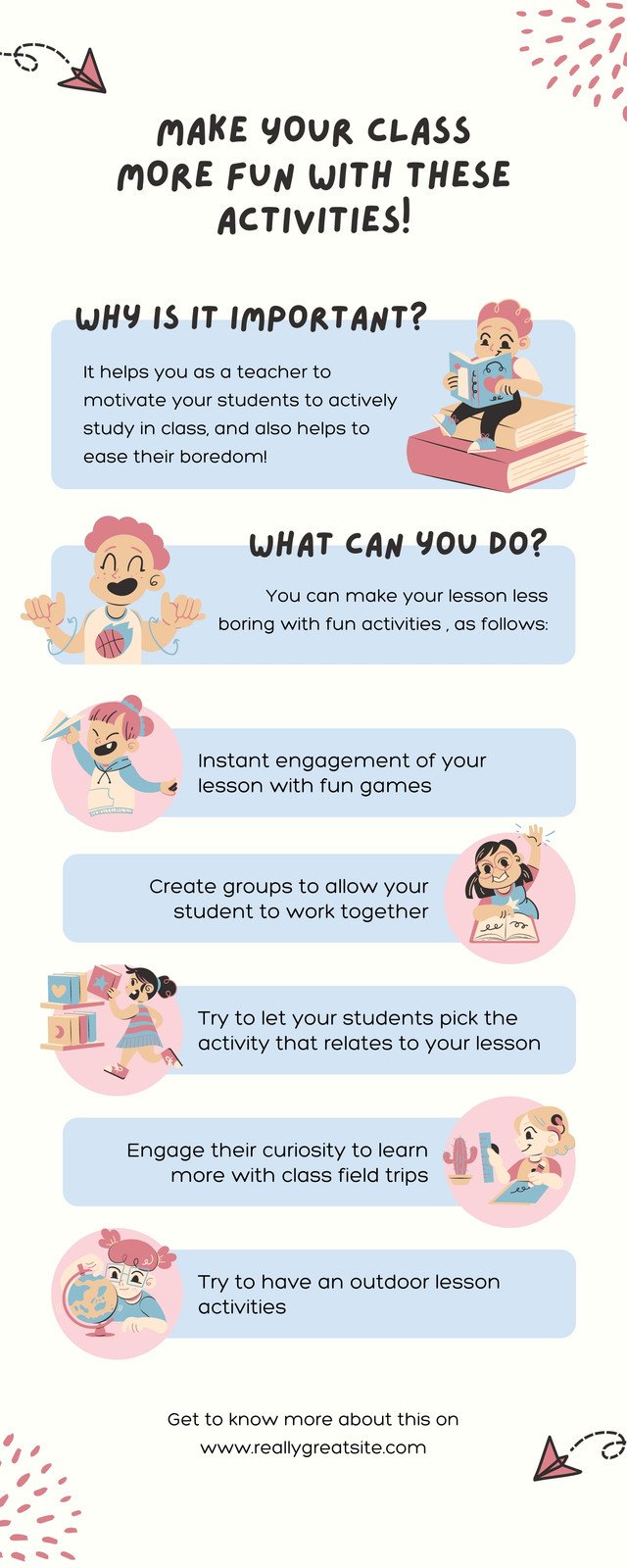 MAKE YOUR CLASS MORE FUN WITH THESE ACTIVITIES!

WHY IS IT IMPORTANT?

It helps you as a teacher to motivate your students to actively study in class, and also helps to ease their boredom!

WHAT CAN YOU DO?

You can make your lesson less boring with fun activities , as follows:

Instant engagement of your lesson with fun games

Create groups to allow your student to work together

Try to let your students pick the activity that relates to your lesson

Engage their curiosity to learn more with class field trips

Try to have an outdoor lesson activities

Get to know more about this on www.reallygreatsite.com