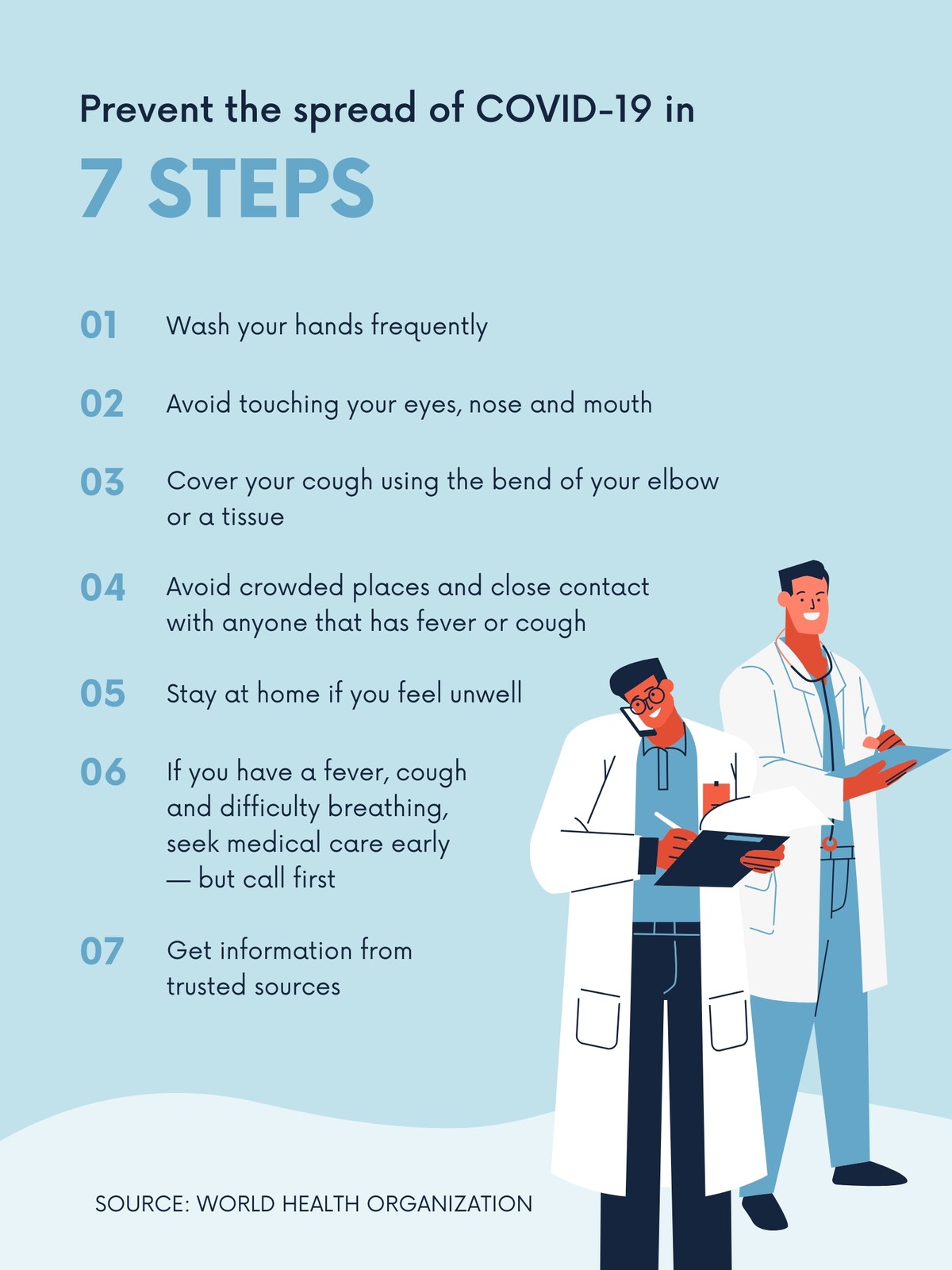 Prevent the spread of COVID-19 in

7 STEPS

01 Wash your hands frequently

02 Avoid touching your eyes, nose and mouth

03 Cover your cough using the bend of your elbow or a tissue

04 Avoid crowded places and close contact with anyone that has fever or cough

05 Stay at home if you feel unwell

06 If you have a fever, cough and difficulty breathing, seek medical care early — but call first

07 Get information from trusted sources

SOURCE: WORLD HEALTH ORGANIZATION