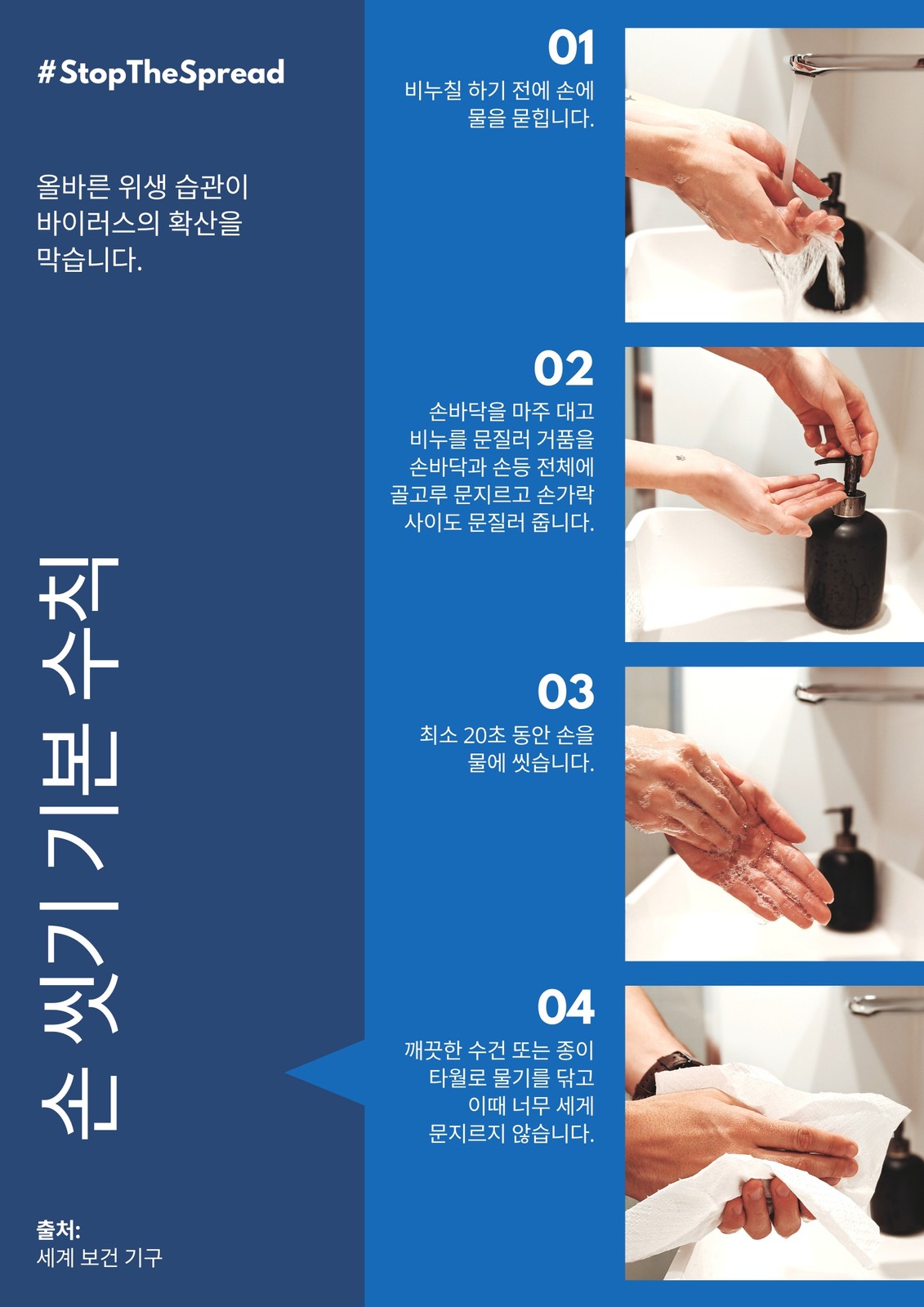 #StopTheSpread

올바른 위생 습관이 바이러스의 확산을 막습니다.

손 씻기 기본 수칙

출처:
세계 보건 기구

01
비누칠 하기 전에 손에 물을 묻힙니다.

02
손바닥을 마주 대고 비누를 문질러 거품을 손바닥과 손등 전체에 골고루 문지르고 손가락 사이도 문질러 줍니다.

03
최소 20초 동안 손을 물에 씻습니다.

04
깨끗한 수건 또는 종이 타월로 물기를 닦고 이때 너무 세게 문지르지 않습니다.