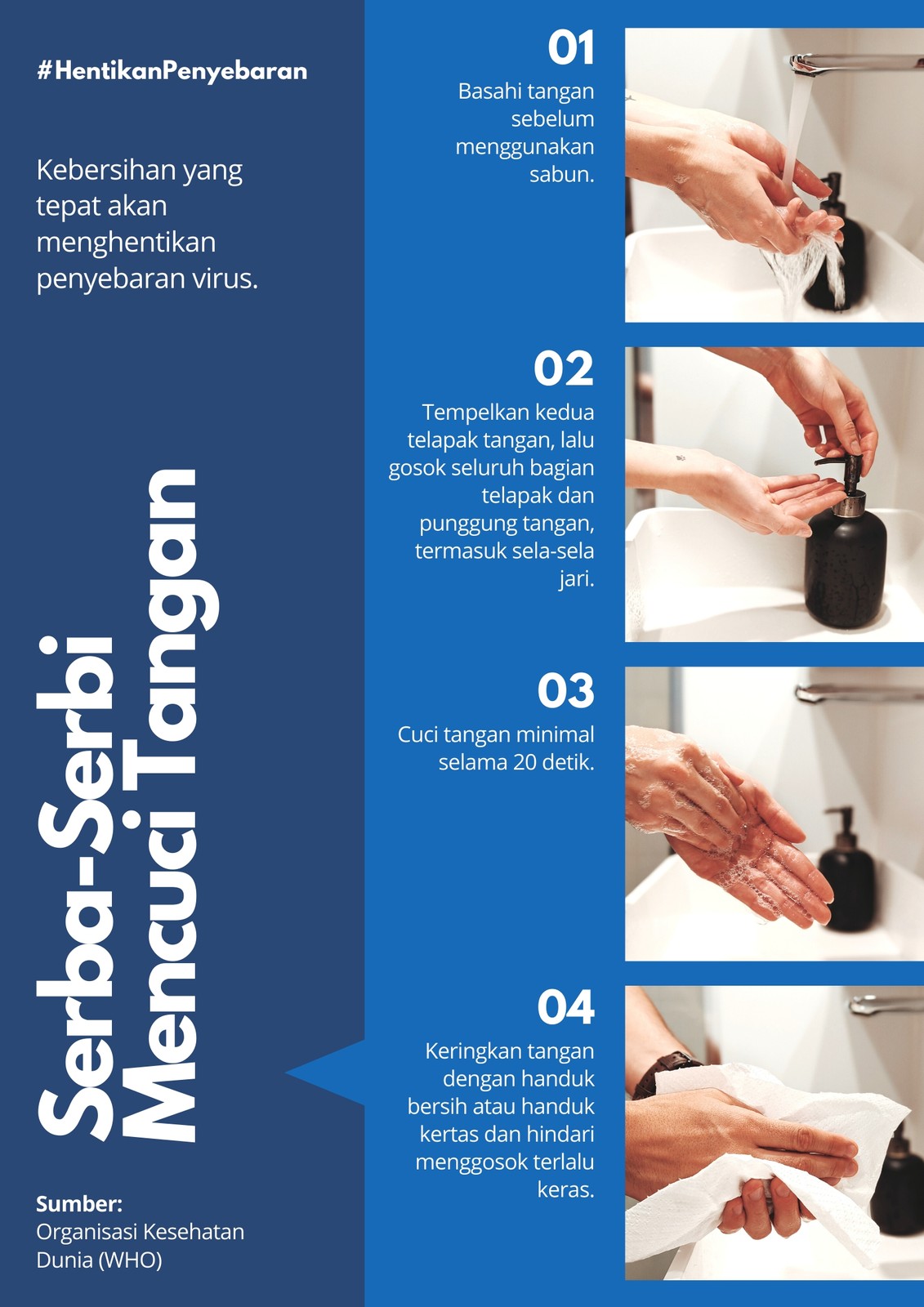 #HentikanPenyebaran

Kebersihan yang tepat akan menghentikan penyebaran virus.

Serba-Serbi Mencuci Tangan

Sumber:
Organisasi Kesehatan Dunia (WHO)

01
Basahi tangan sebelum menggunakan sabun.

02
Tempelkan kedua telapak tangan, lalu gosok seluruh bagian telapak dan punggung tangan, termasuk sela-sela jari.

03
Cuci tangan minimal selama 20 detik.

04
Keringkan tangan dengan handuk bersih atau handuk kertas dan hindari menggosok terlalu keras.