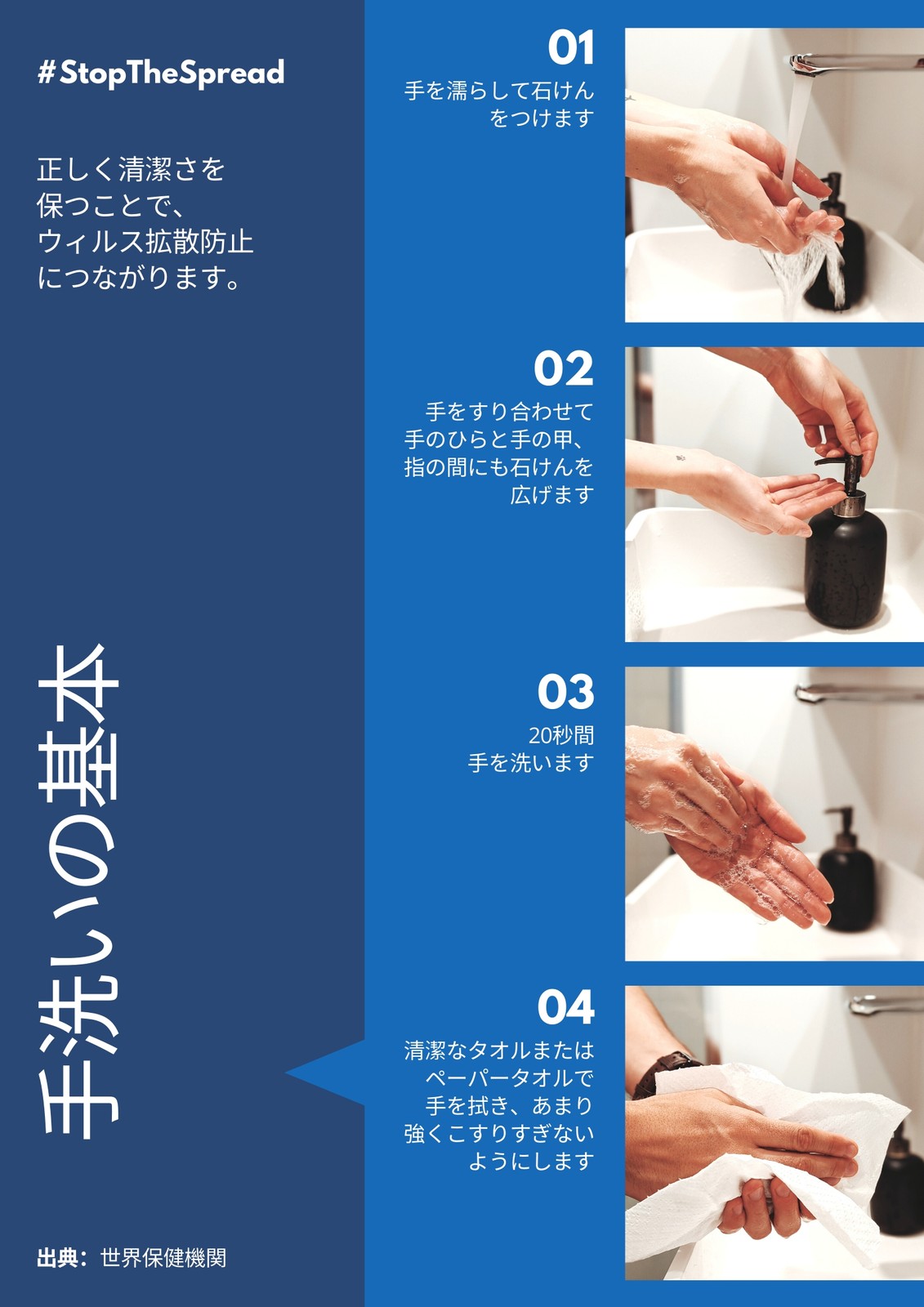 #StopTheSpread

正しく清潔さを保つことで、ウィルス拡散防止につながります。

手洗いの基本

出典：世界保健機関

01
手を濡らして石けんをつけます

02
手をすり合わせて手のひらと手の甲、指の間にも石けんを広げます

03
20秒間
手を洗います

04
清潔なタオルまたはペーパータオルで手を拭き、あまり強くこすりすぎないようにします