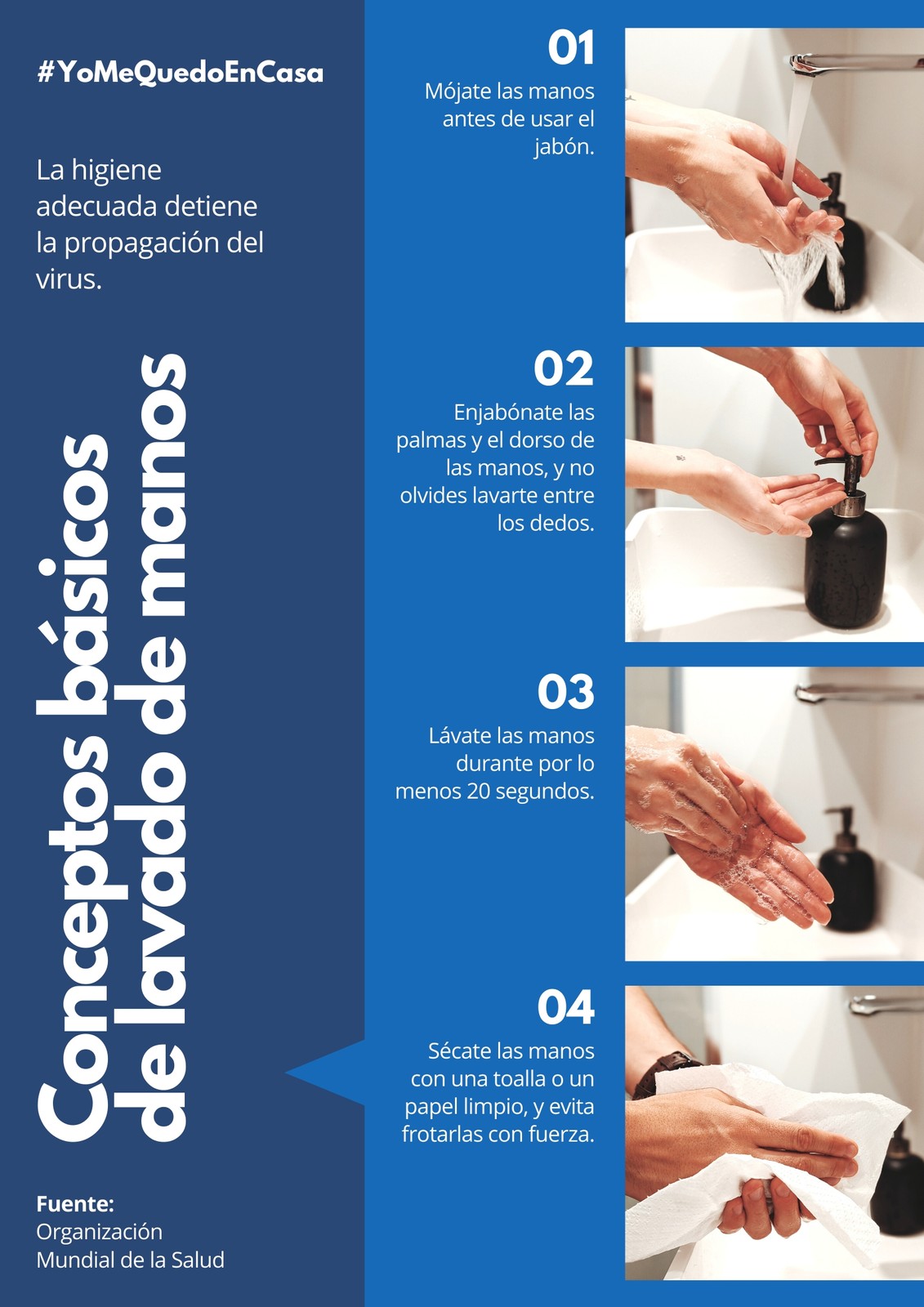 #YoMeQuedoEnCasa

La higiene adecuada detiene la propagación del virus.

Conceptos básicos de lavado de manos

Fuente:
Organización Mundial de la Salud

01
Mójate las manos antes de usar el jabón.

02
Enjabónate las palmas y el dorso de las manos, y no olvides lavarte entre los dedos.

03
Lávate las manos durante por lo menos 20 segundos.

04
Sécate las manos con una toalla o un papel limpio, y evita frotarlas con fuerza.