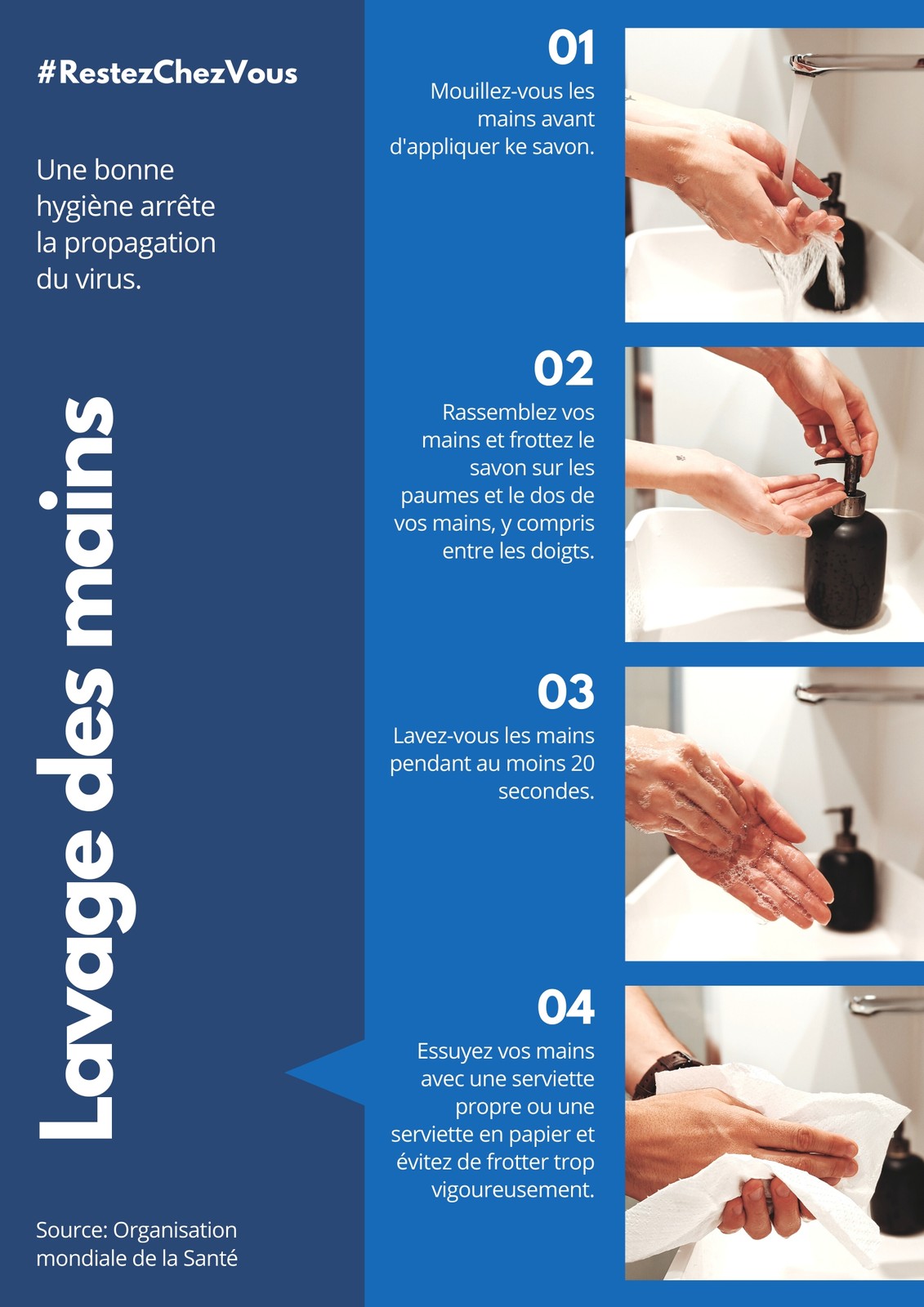 #RestezChezVous

Une bonne hygiène arrête la propagation du virus.

Lavage des mains

Source: Organisation mondiale de la Santé

01
Mouillez-vous les mains avant d'appliquer ke savon.

02
Rassemblez vos mains et frottez le savon sur les paumes et le dos de vos mains, y compris entre les doigts.

03
Lavez-vous les mains pendant au moins 20 secondes.

04
Essuyez vos mains avec une serviette propre ou une serviette en papier et évitez de frotter trop vigoureusement.